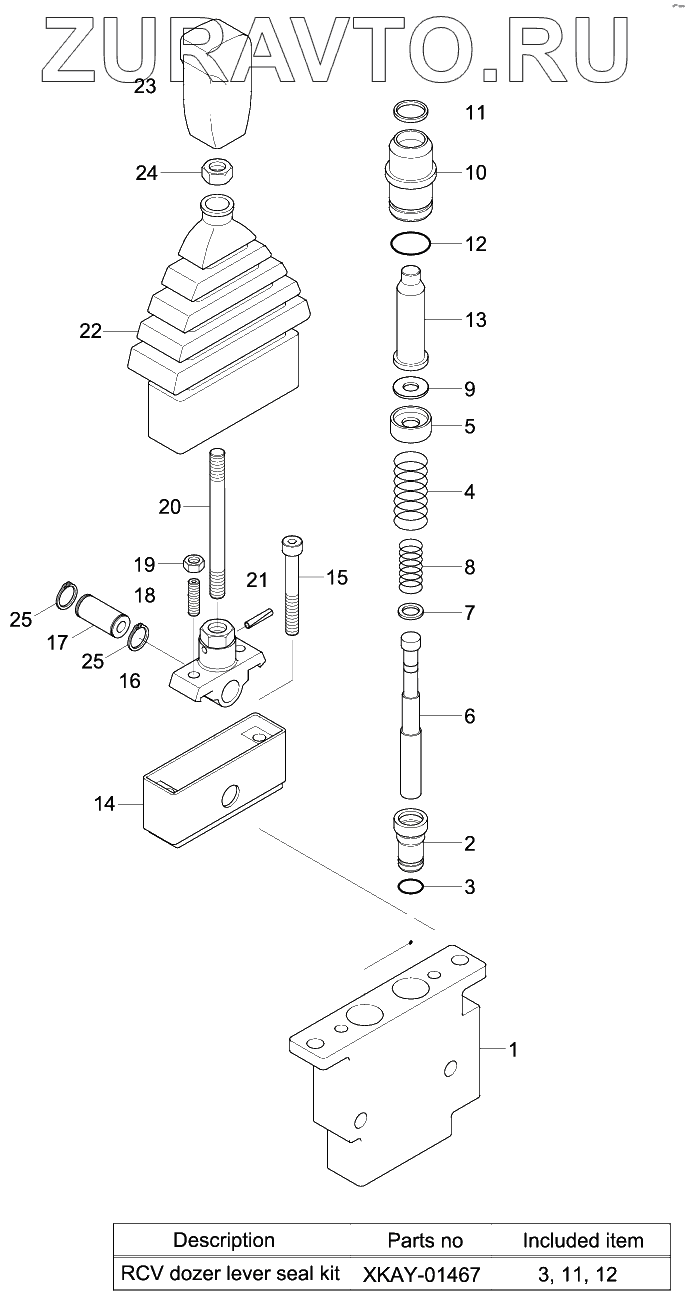 ZURAVTO.RU

23
24
22
20
19
18
21
15
25
17
25
16
14
11
10
12
13
9
5
4
8
7
6
2
3
1

| Description | Parts no | Included item |
|---|---|---|
| RCV dozer lever seal kit | XKAY-01467 | 3, 11, 12 |