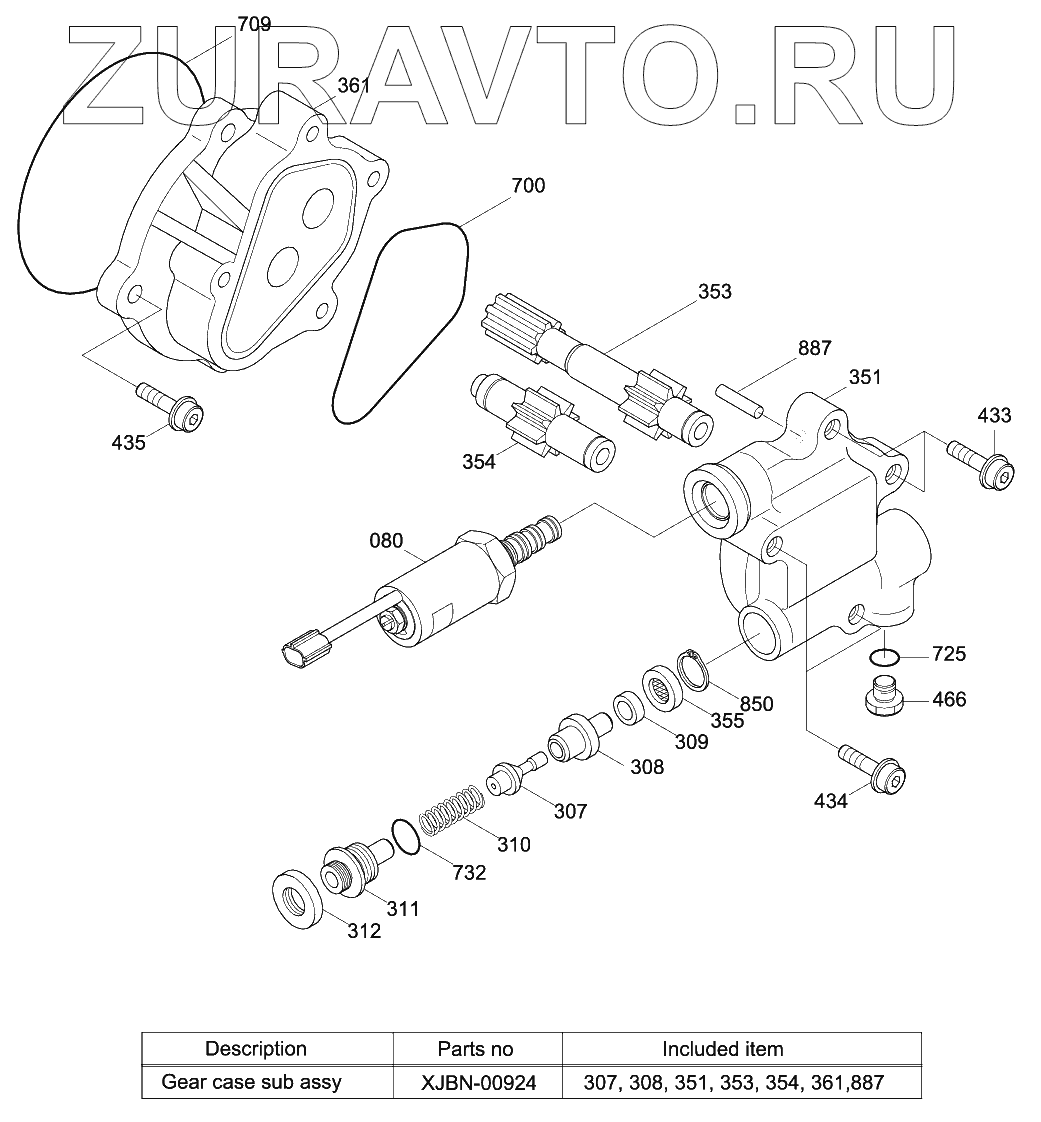 ZURAVTO.RU

709
361
700
353
887
351
433
435
354
080
725
466
850
355
309
308
307
434
310
732
311
312

| Description | Parts no | Included item |
|---|---|---|
| Gear case sub assy | XJBN-00924 | 307, 308, 351, 353, 354, 361,887 |