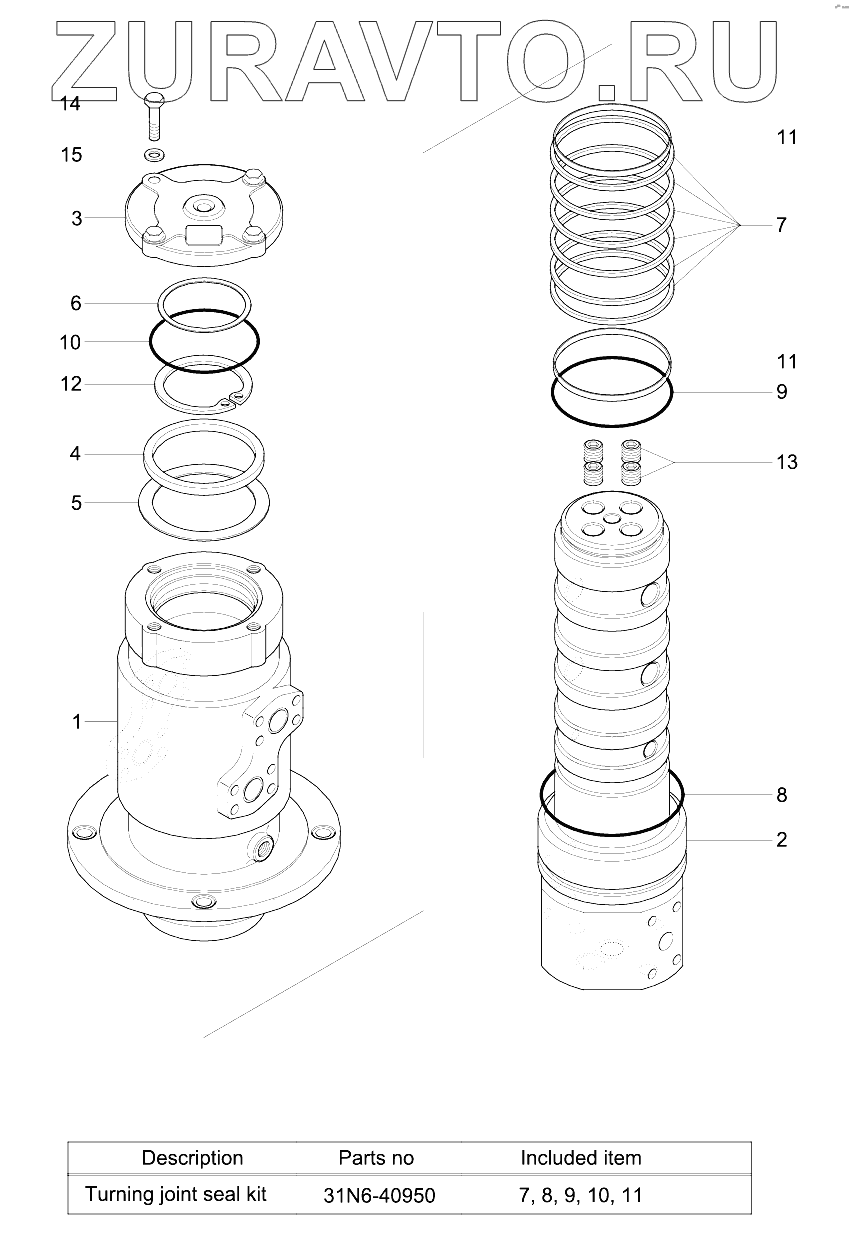 ZURAVTO.RU

14
15
3
6
10
12
4
5
1

11
7
11
9
13
8
2

| Description | Parts no | Included item |
|---|---|---|
| Turning joint seal kit | 31N6-40950 | 7, 8, 9, 10, 11 |