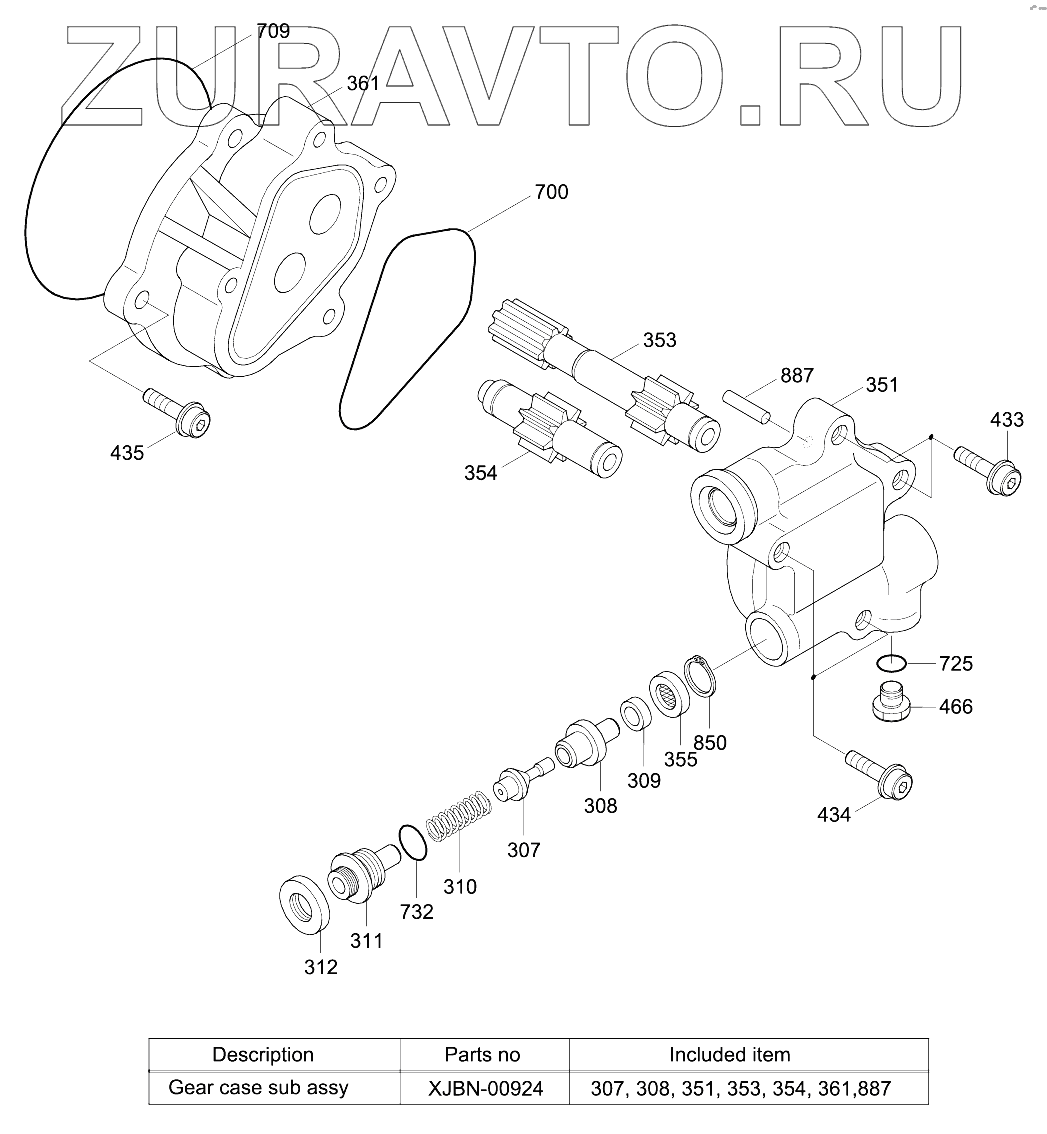 ZURAVTO.RU

709
361
700
353
887
351
433
435
354
725
466
850
355
309
308
434
307
310
732
311
312

| Description | Parts no | Included item |
|---|---|---|
| Gear case sub assy | XJBN-00924 | 307, 308, 351, 353, 354, 361,887 |