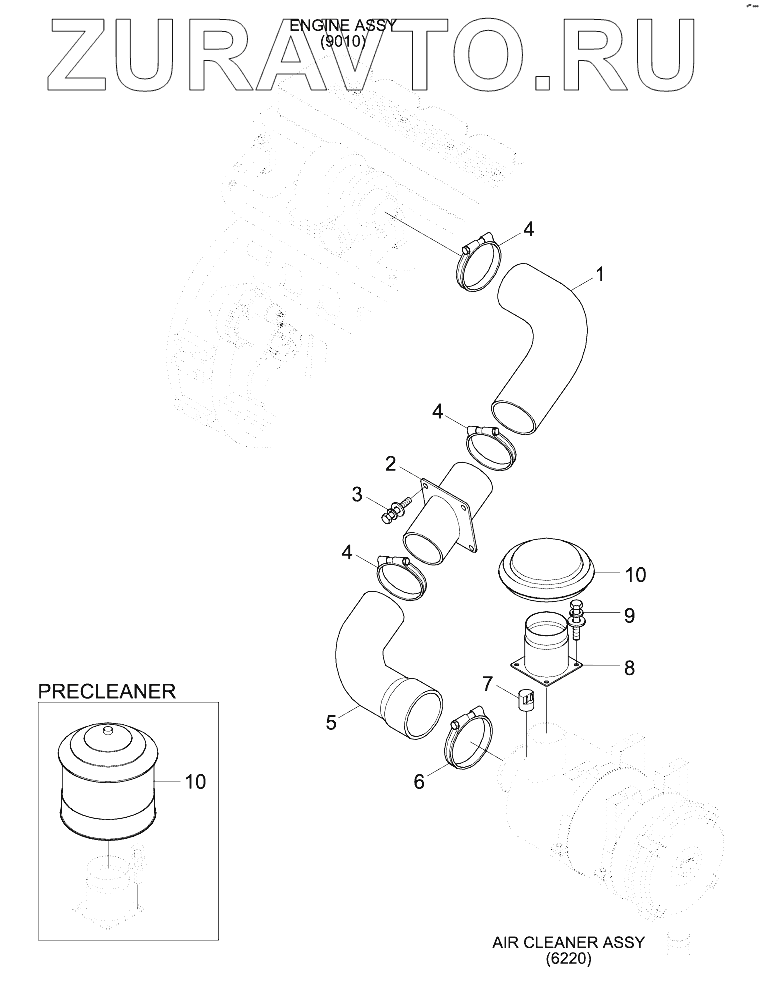 ZURAVTO.RU

ENGINE ASSY
(9010)

4
1
4
2
3
4
10
9
8
7
5
6

PRECLEANER
10

AIR CLEANER ASSY
(6220)