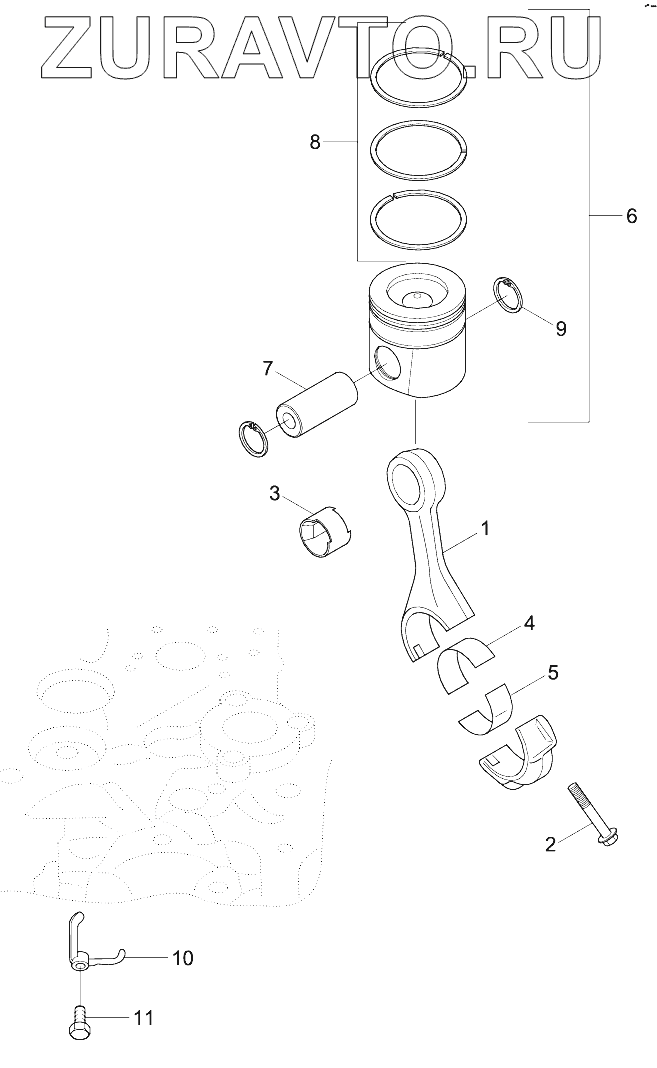 ZURAVTO.RU

8

6

9

7

3

1

4

5

2

10

11