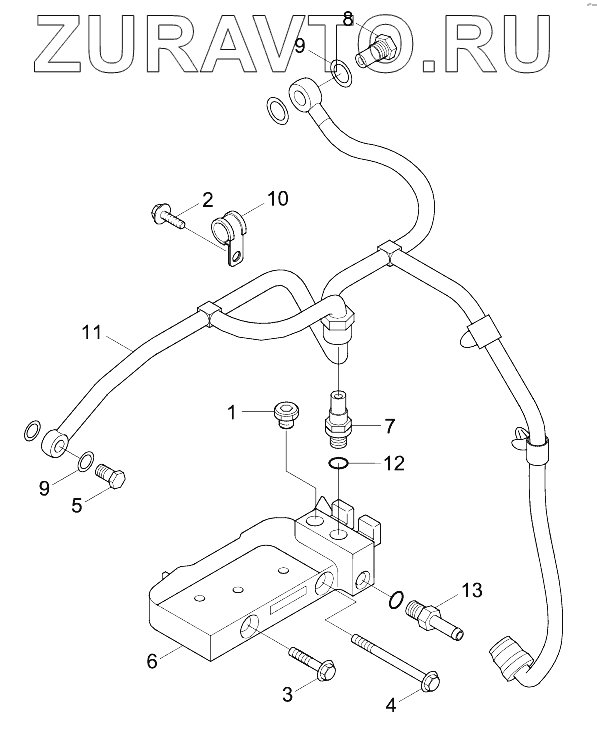 ZURAVTO.RU

8
9
2
10
11
1
7
12
9
5
13
6
3
4