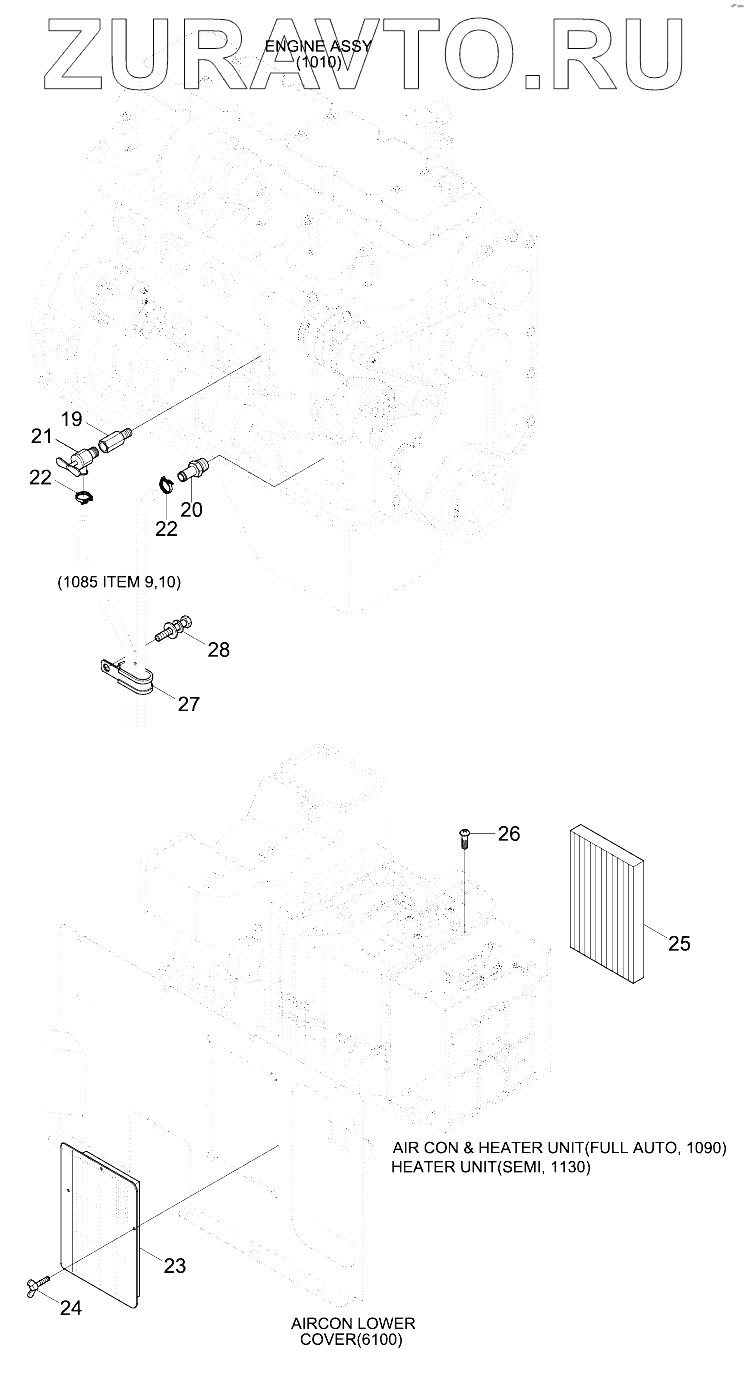 ZURAVTO.RU

ENGINE ASSY
(1010)

19
21
22
22
20

(1085 ITEM 9,10)

28
27

26
25

AIR CON & HEATER UNIT(FULL AUTO, 1090)
HEATER UNIT(SEMI, 1130)

23
24

AIRCON LOWER
COVER(6100)