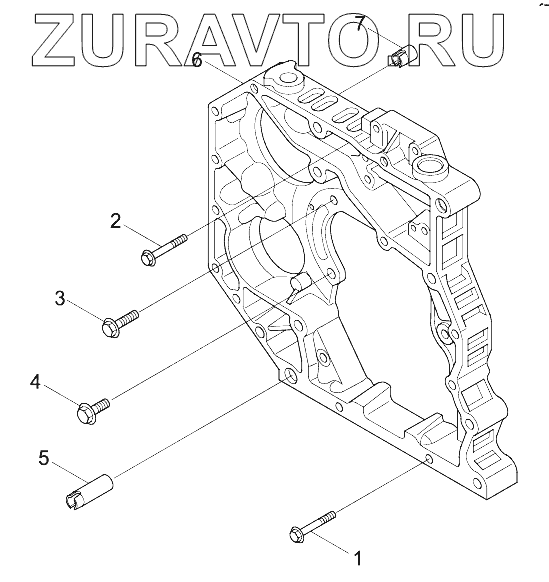 ZURAVTO.RU
7
6
2
3
4
5
1