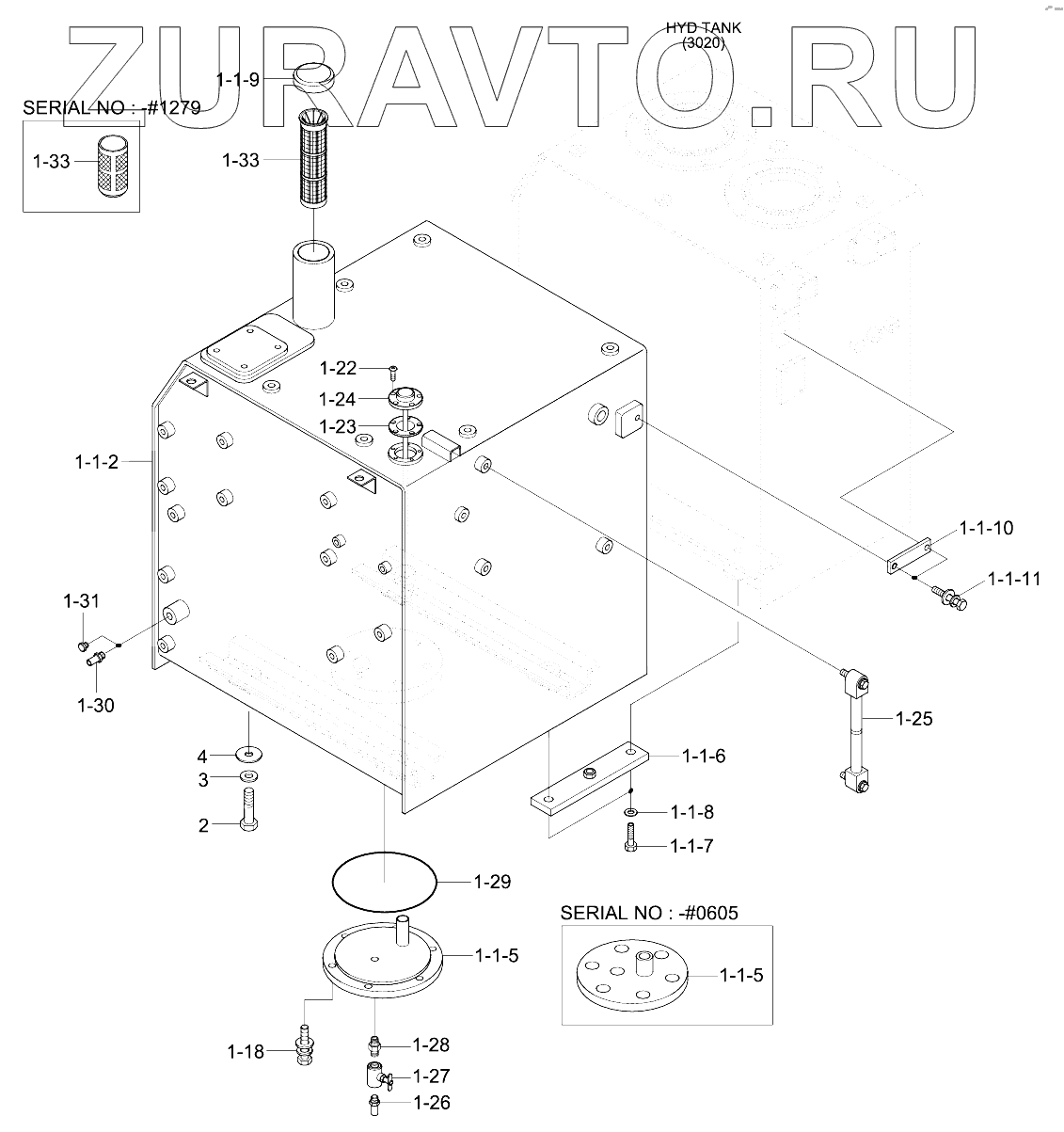 ZURAVTO.RU

HYD TANK
(3020)

SERIAL NO : -#1279

1-33

1-1-9

1-33

1-22

1-24

1-23

1-1-2

1-1-10

1-1-11

1-31

1-30

1-25

4

3

2

1-1-6

1-1-8

1-1-7

1-29

SERIAL NO : -#0605

1-1-5

1-1-5

1-18

1-28

1-27

1-26