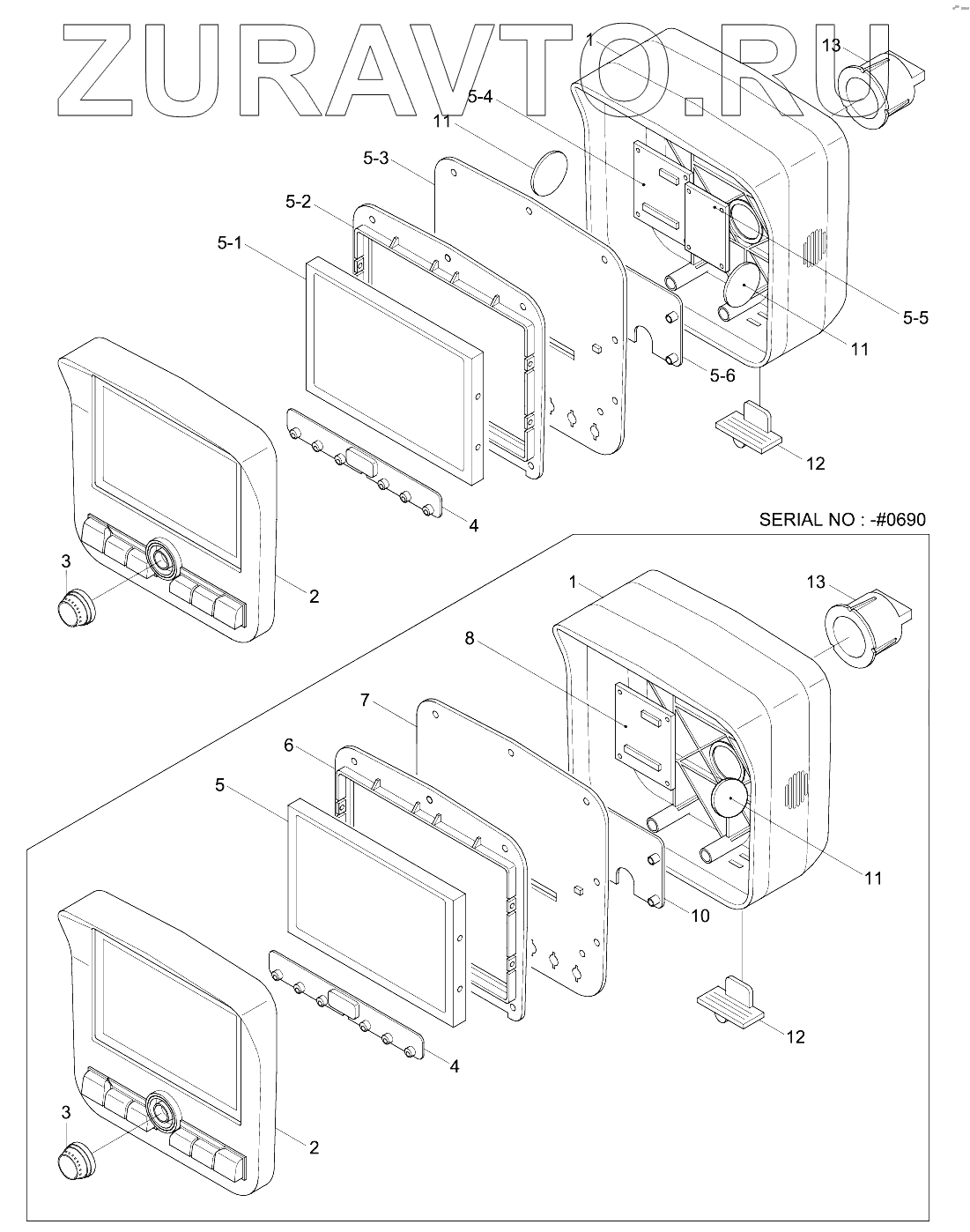 ZURAVTO.RU

1
13
5-4
11
5-3
5-2
5-1
5-5
11
5-6
12
4
3
2
SERIAL NO : -#0690
1
13
8
7
6
5
11
10
12
4
3
2