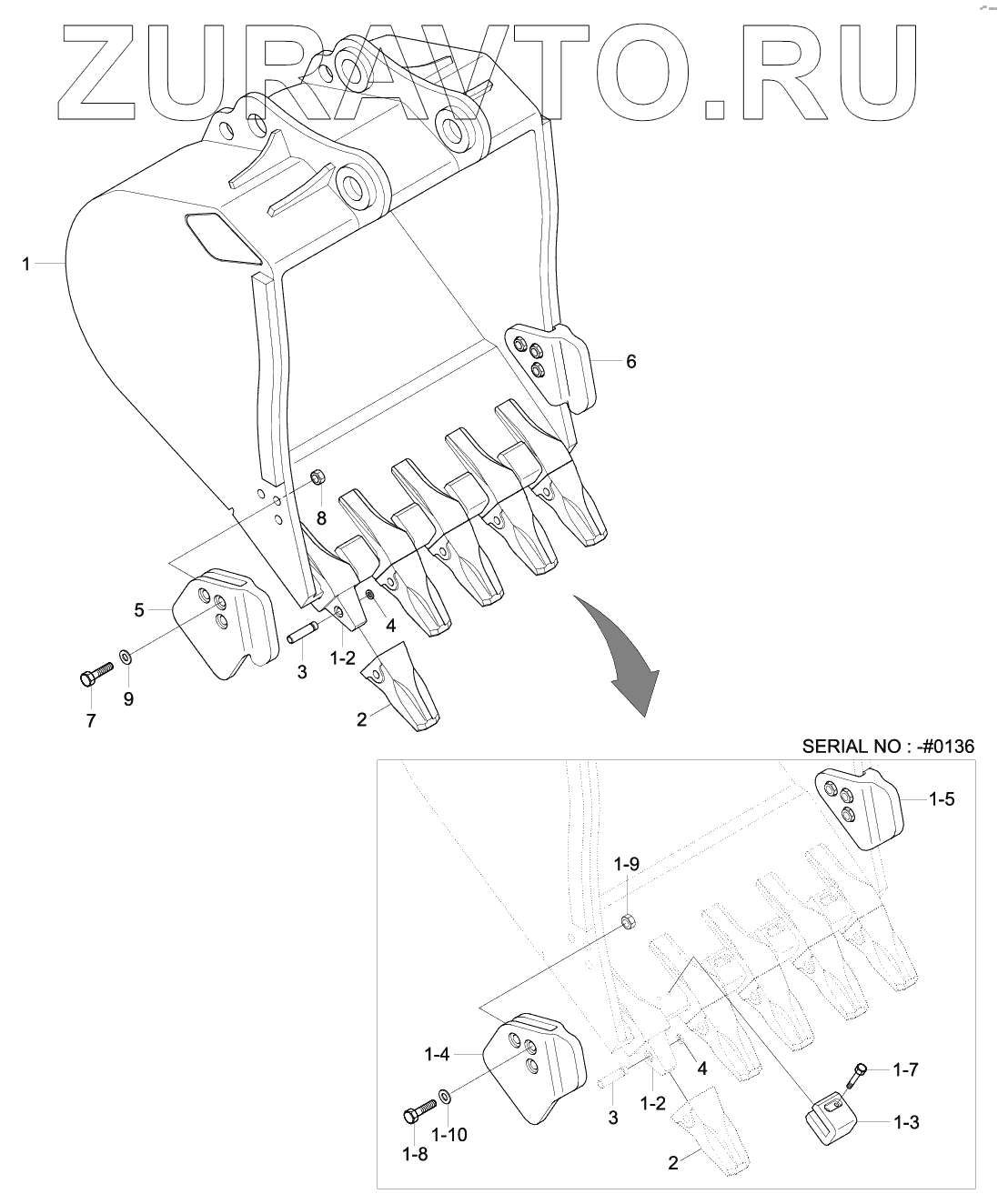 ZURAVTO.RU

1
6
8
5
4
3
1-2
7
9
2

SERIAL NO : -#0136

1-5
1-9
1-4
4
1-7
3
1-2
1-3
1-8
1-10
2