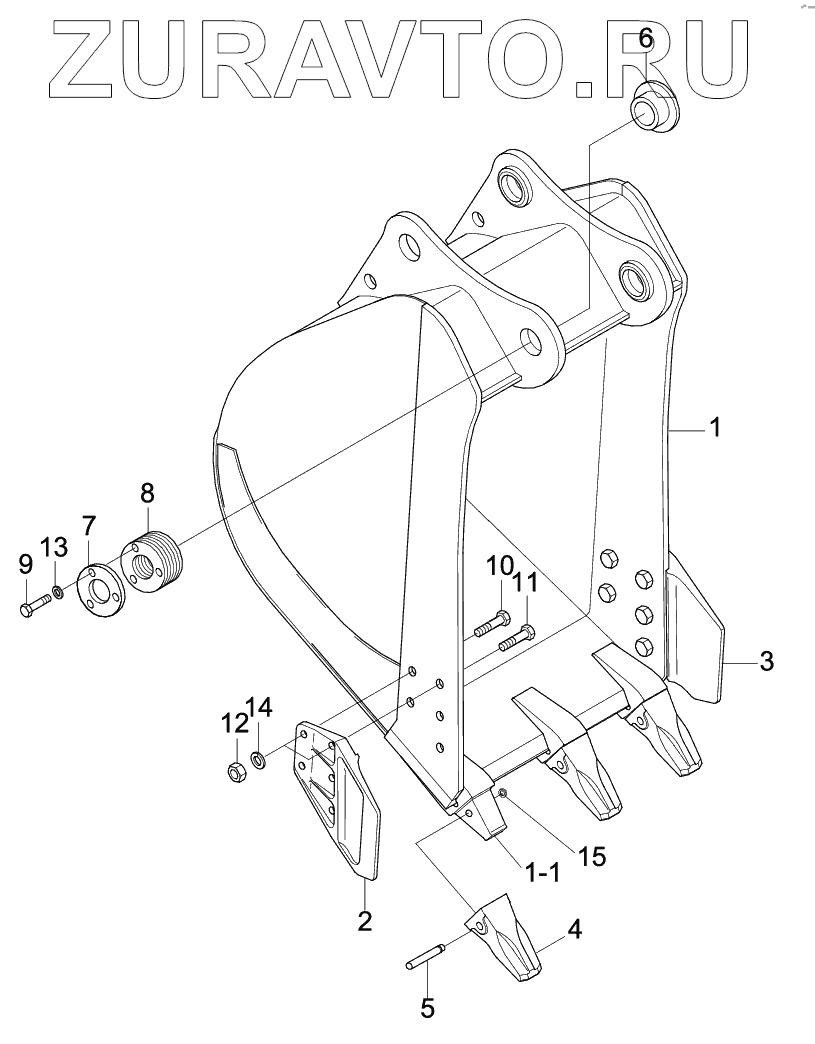 ZURAVTO.RU

6

1

8

7

13

9

10

11

3

12

14

15

1-1

2

4

5