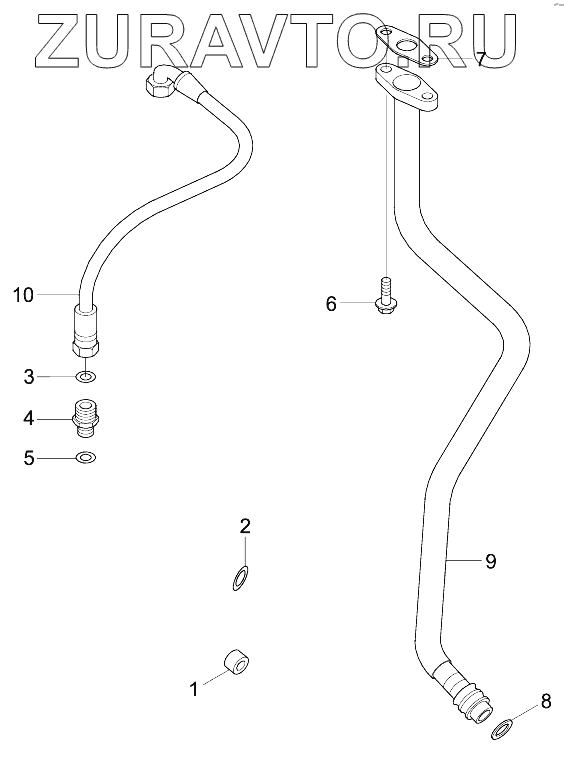 ZURAVTO.RU

7

10

6

3

4

5

2

9

1

8