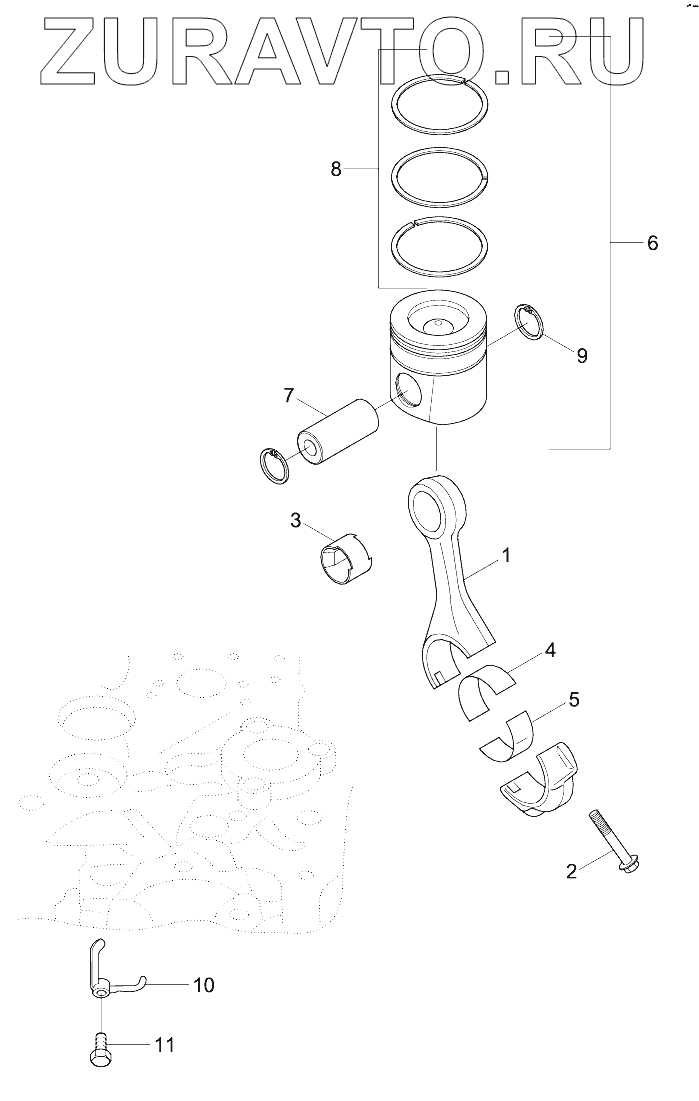 ZURAVTO.RU

8
6
9
7
3
1
4
5
2
10
11