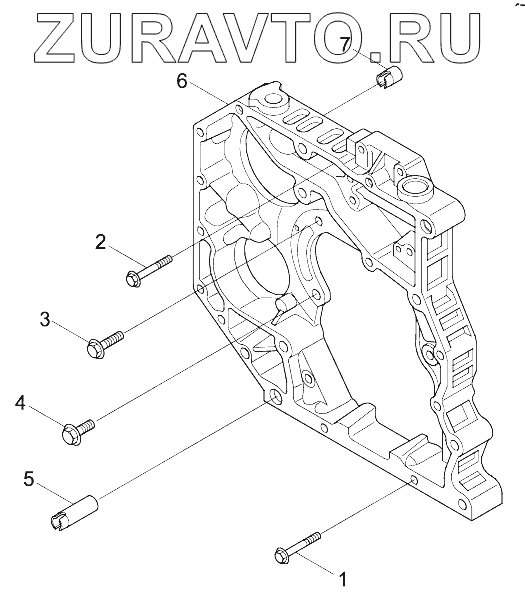 ZURAVTO.RU

7

6

2

3

4

5

1