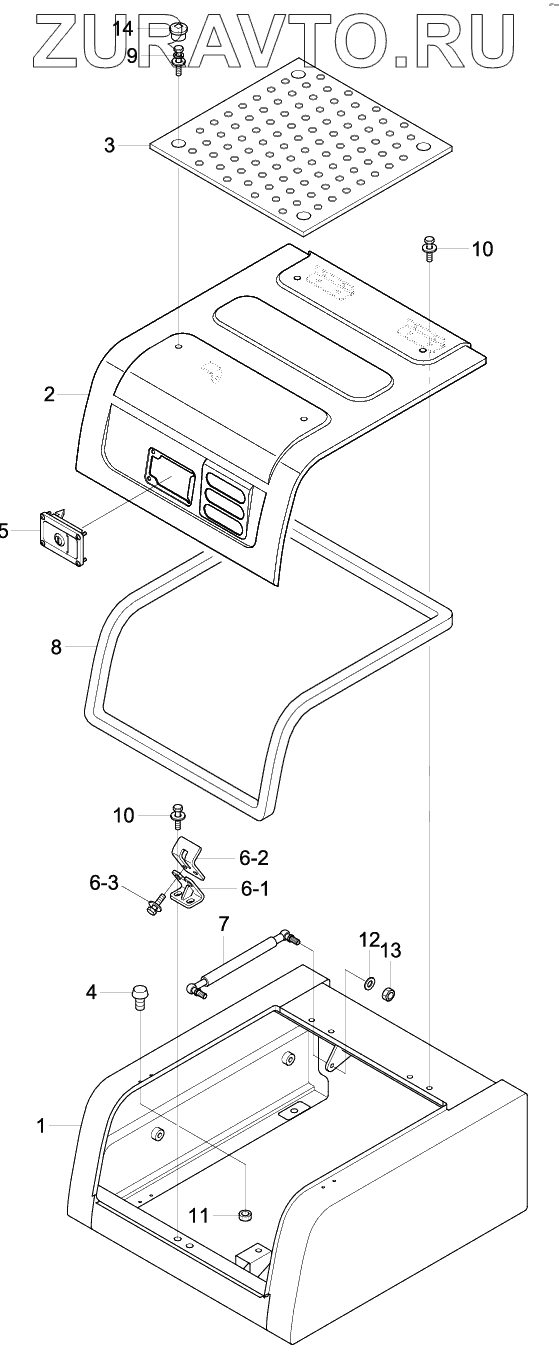 ZURAVTO.RU
14
9
3
10
2
5
8
10
6-2
6-3
6-1
7
12
13
4
1
11