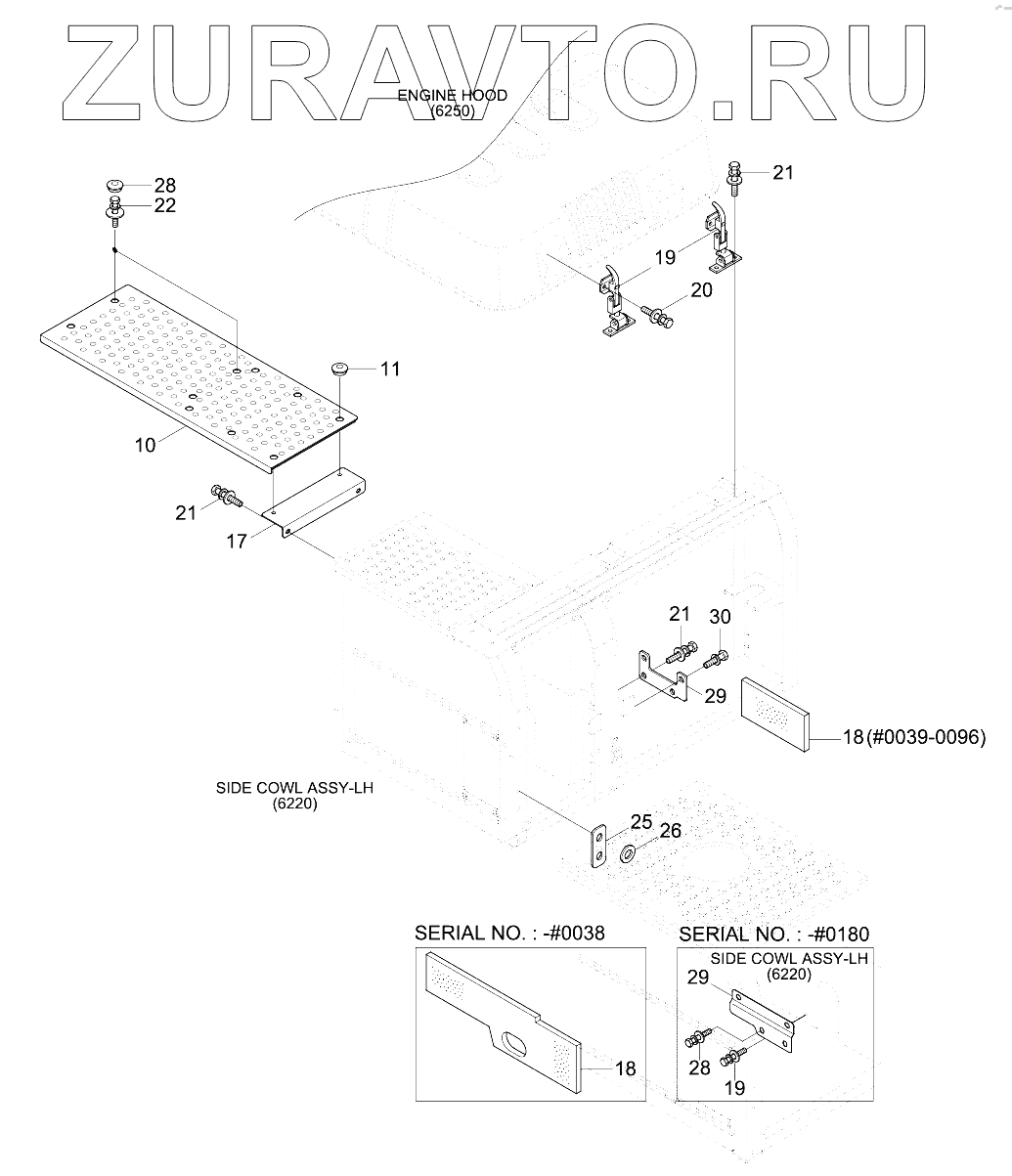 ZURAVTO.RU

ENGINE HOOD
(6250)

28
22
21
19
20
11
10
21
17
21
30
29
18(#0039-0096)

SIDE COWL ASSY-LH
(6220)

25
26

SERIAL NO. : -#0038
18

SERIAL NO. : -#0180
SIDE COWL ASSY-LH
(6220)
29
28
19