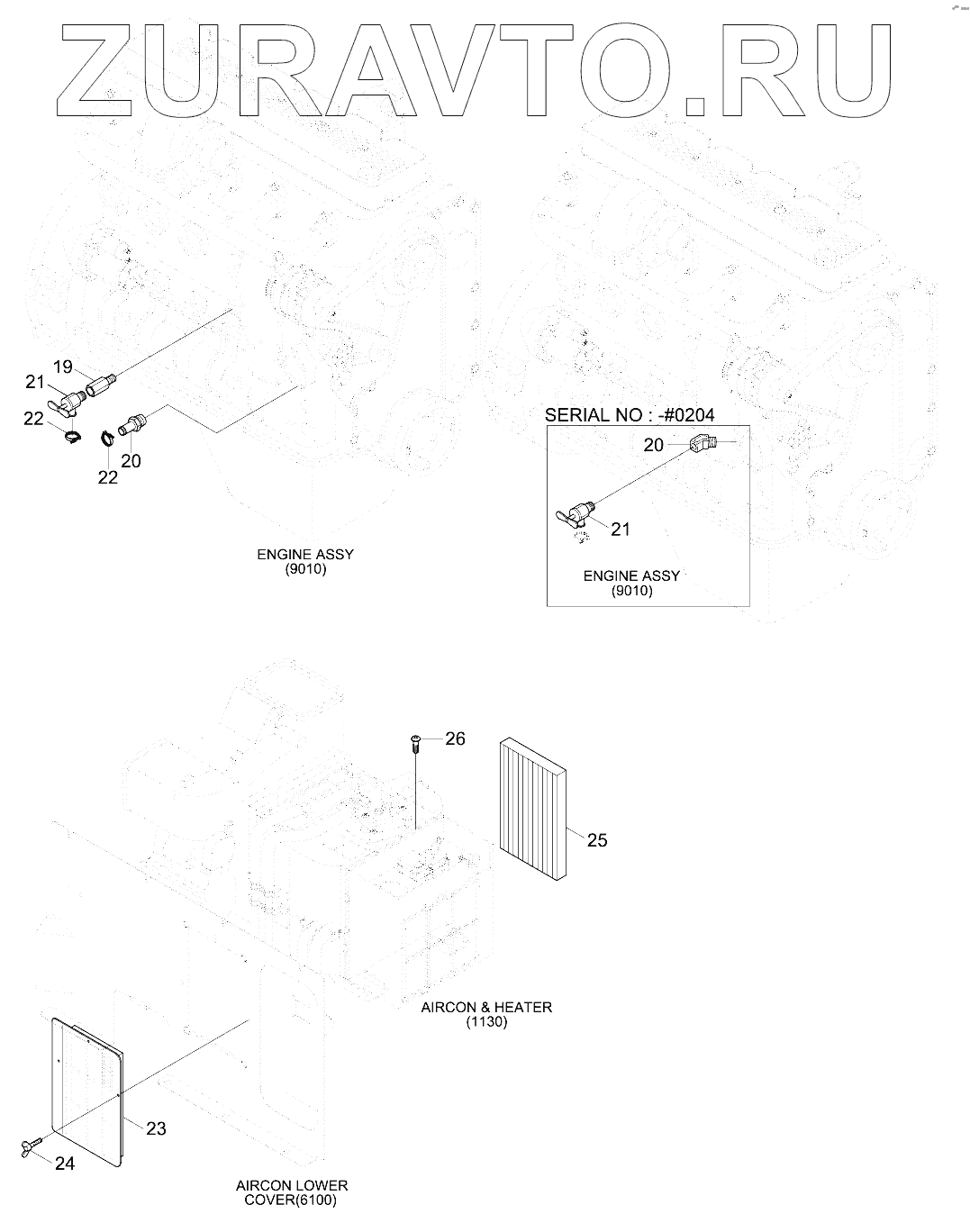 ZURAVTO.RU

19
21
22
22
20

ENGINE ASSY
(9010)

SERIAL NO : -#0204
20
21

ENGINE ASSY
(9010)

26
25

AIRCON & HEATER
(1130)

23
24

AIRCON LOWER
COVER(6100)