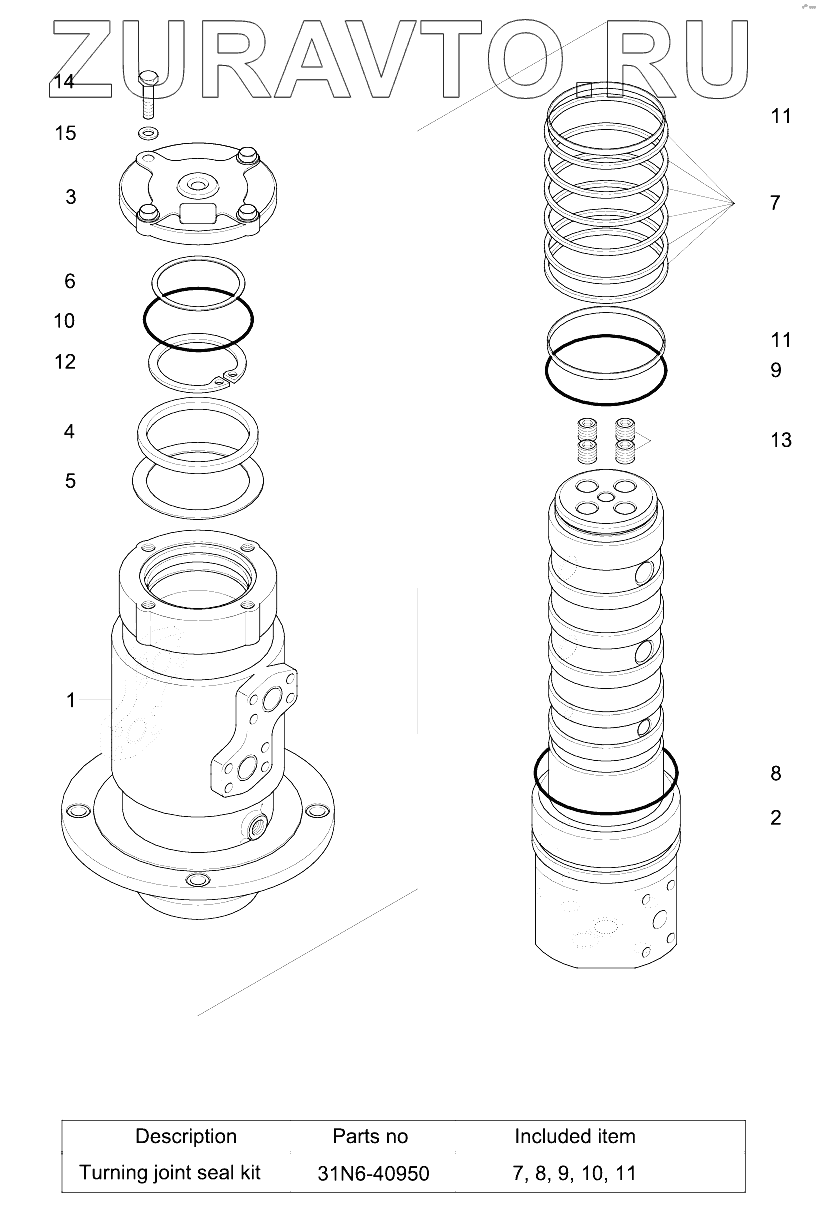 ZURAVTO.RU

14
15
3
6
10
12
4
5
1

11
7
11
9
13
8
2

| Description | Parts no | Included item |
|---|---|---|
| Turning joint seal kit | 31N6-40950 | 7, 8, 9, 10, 11 |