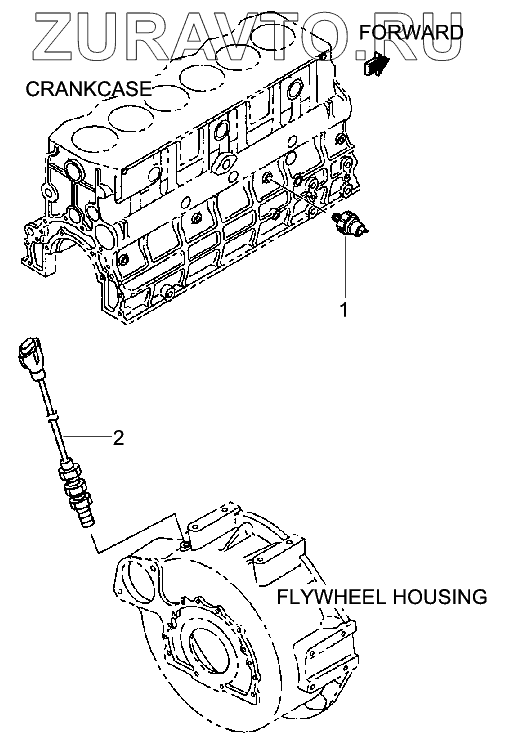 ZURAVTO.RU

FORWARD

CRANKCASE

1

2

FLYWHEEL HOUSING