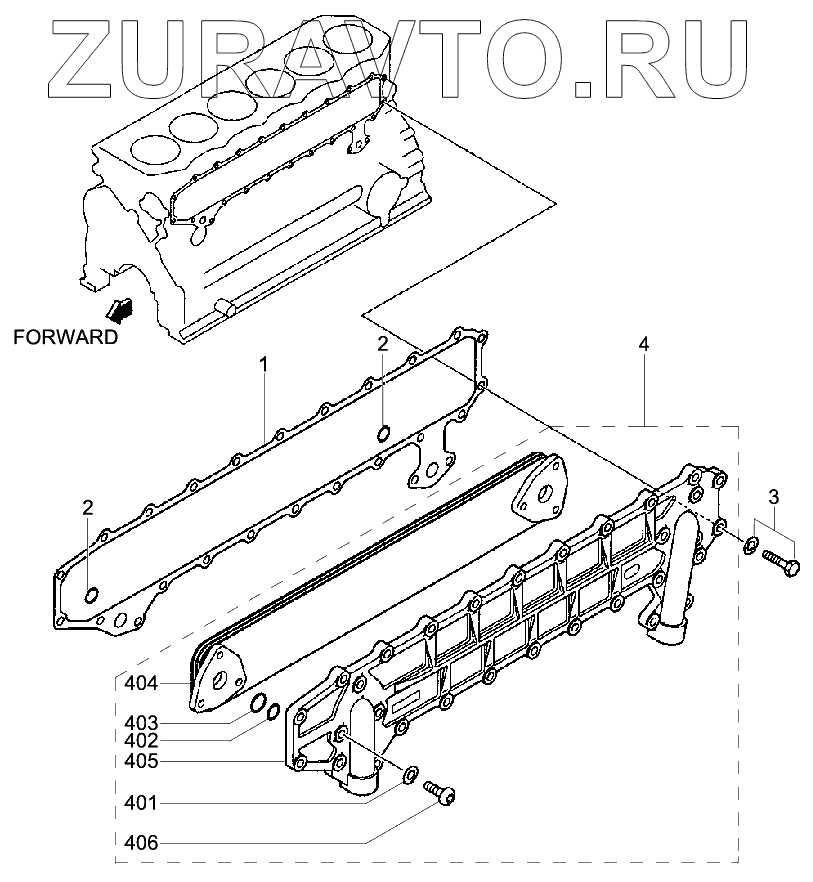 ZURAVTO.RU

FORWARD

1
2
4
2
3
404
403
402
405
401
406