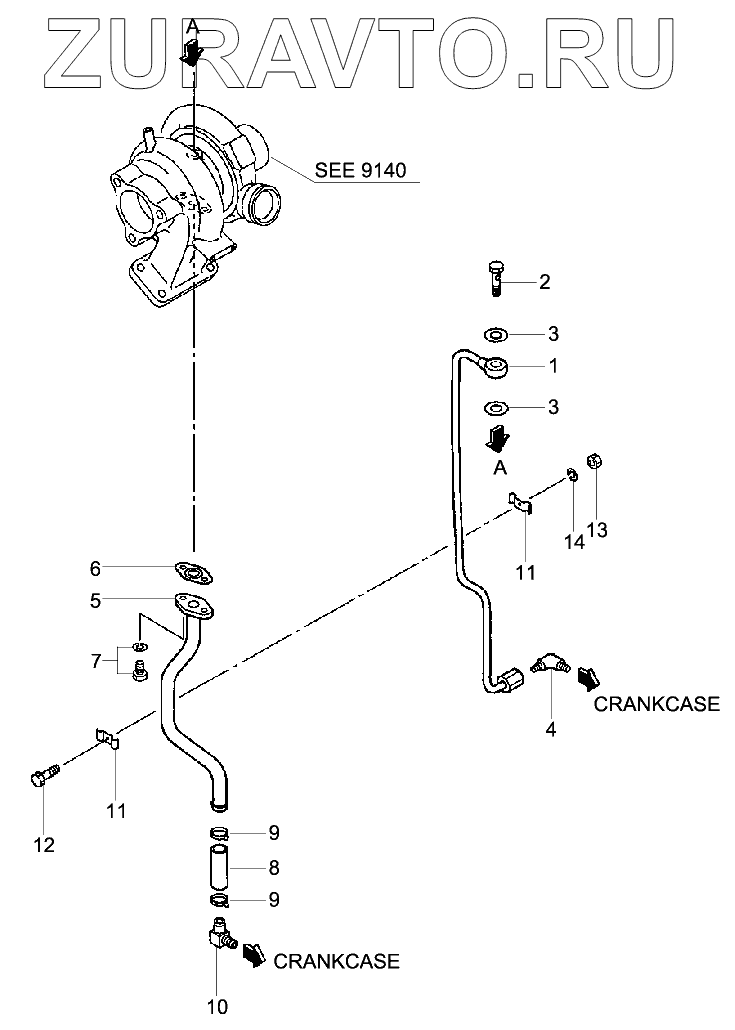 ZURAVTO.RU

A

SEE 9140

2

3

1

3

A

14

13

11

6

5

7

4

CRANKCASE

11

12

9

8

9

CRANKCASE

10