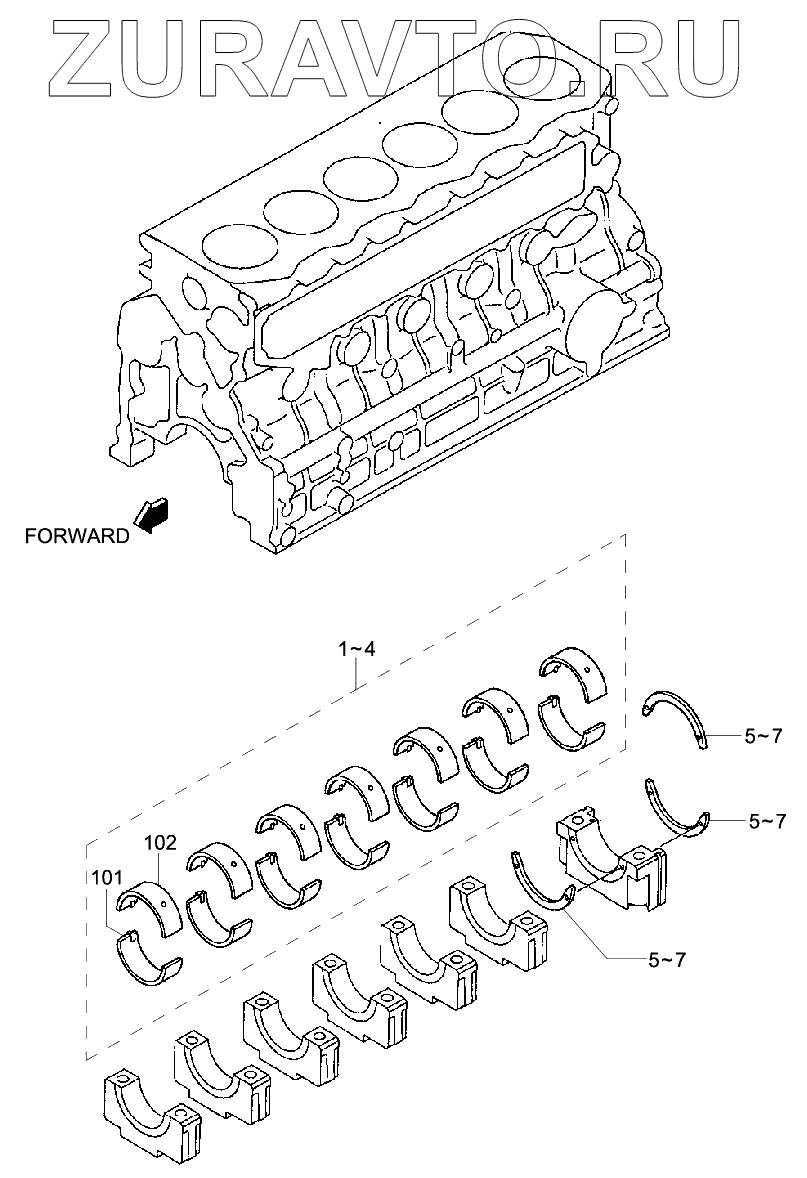 ZURAVTO.RU

FORWARD

1~4

5~7

5~7

102

101

5~7