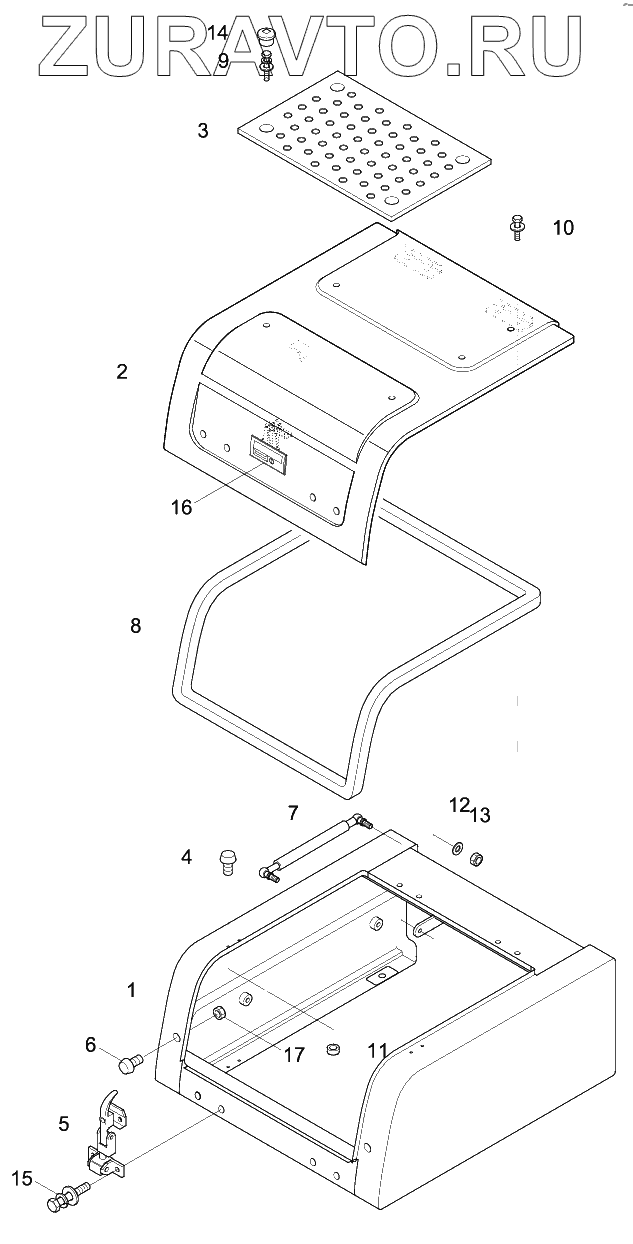 ZURAVTO.RU
14
9
3
10
2
16
8
7
12 13
4
1
6
17
11
5
15