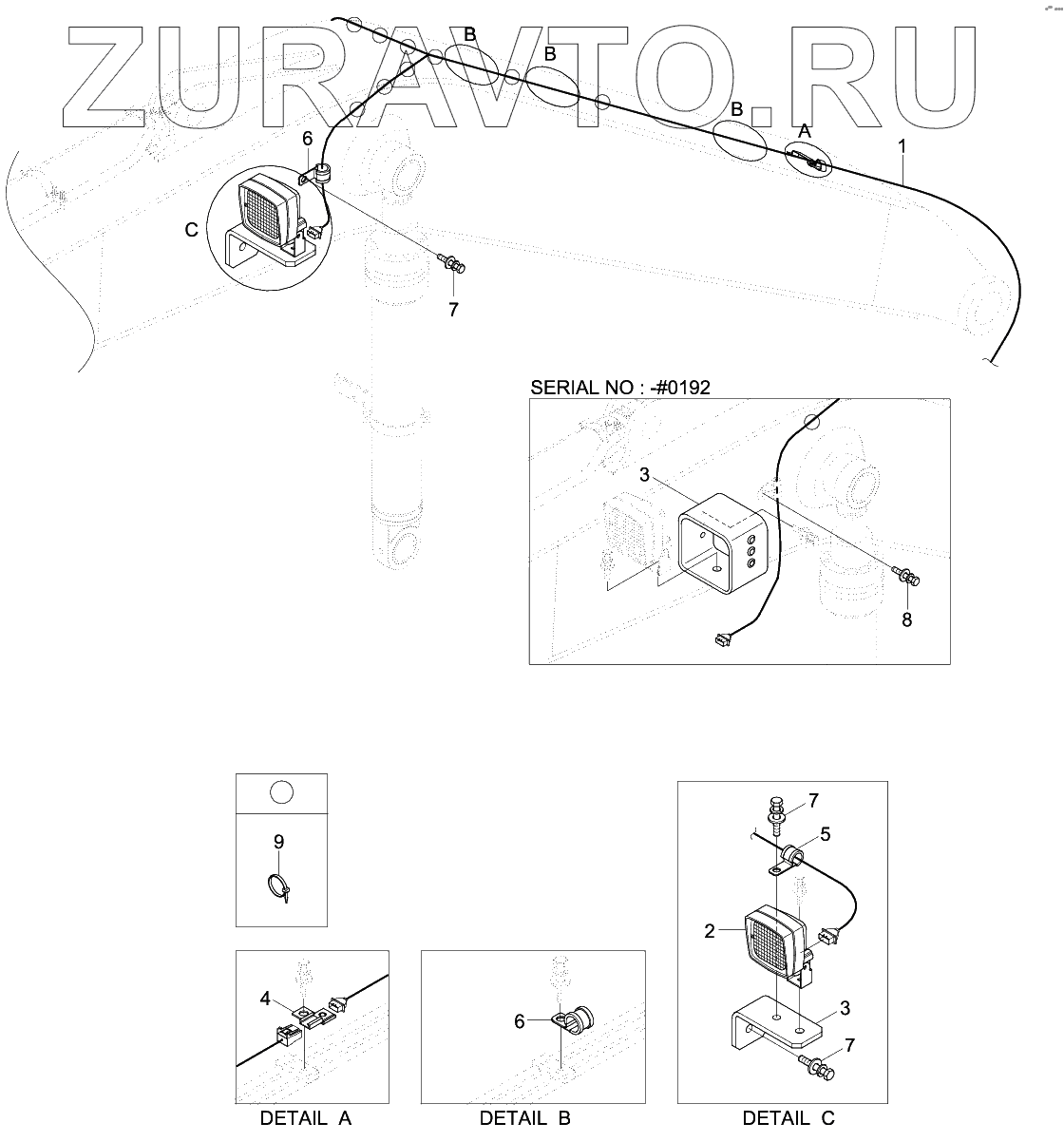 ZURAVTO.RU

B
B
B
A
1
6
C
7

SERIAL NO : -#0192
3
8

9

4
DETAIL A

6
DETAIL B

7
5
2
3
7
DETAIL C