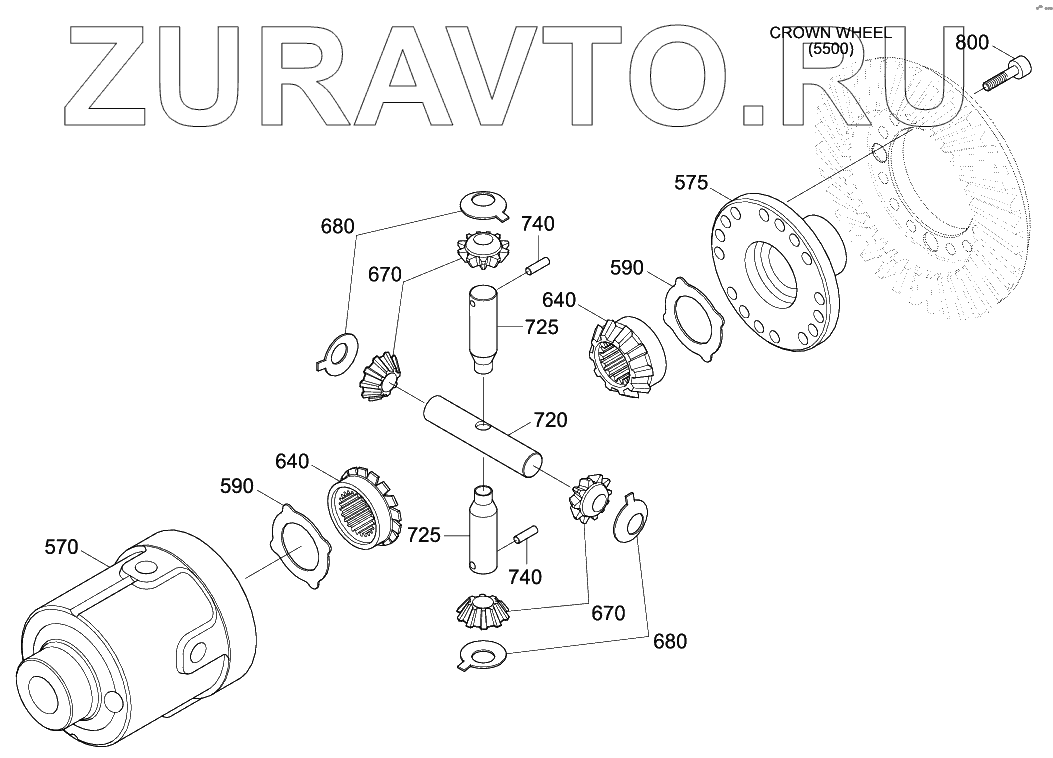 ZURAVTO.RU

CROWN WHEEL
(5500)

800
575
680
740
670
590
640
725
720
640
590
570
725
740
670
680