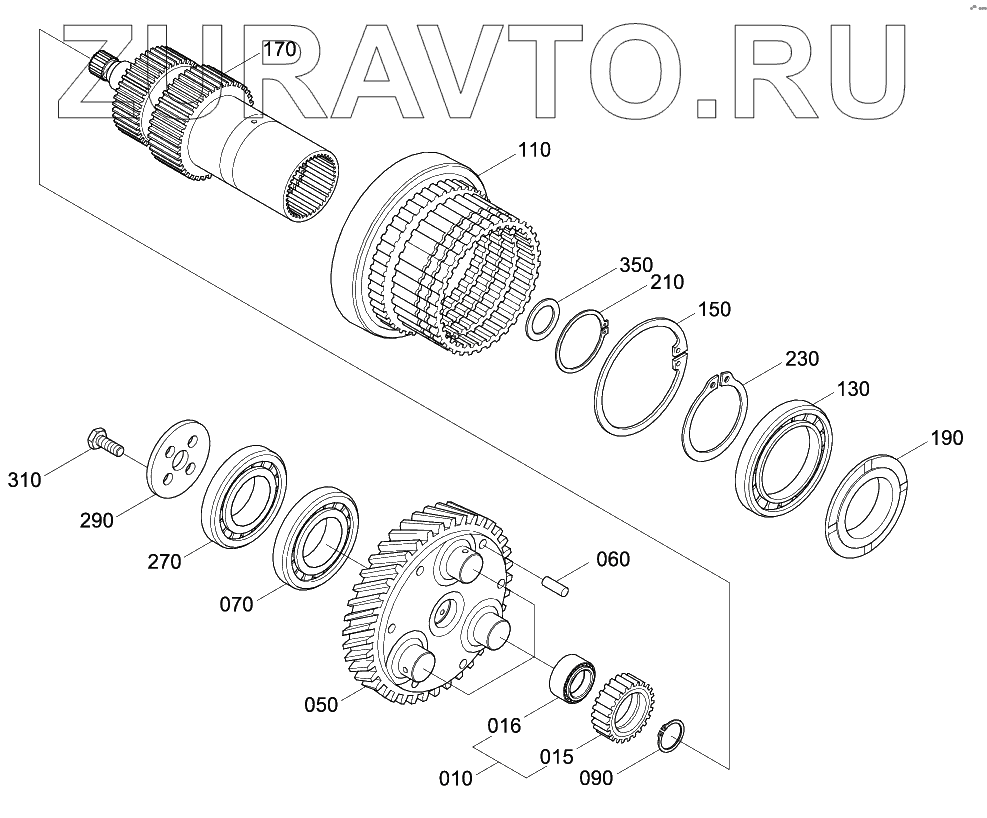 ZURAVTO.RU

170
110
350
210
150
230
130
190
310
290
270
070
060
050
016
015
010
090