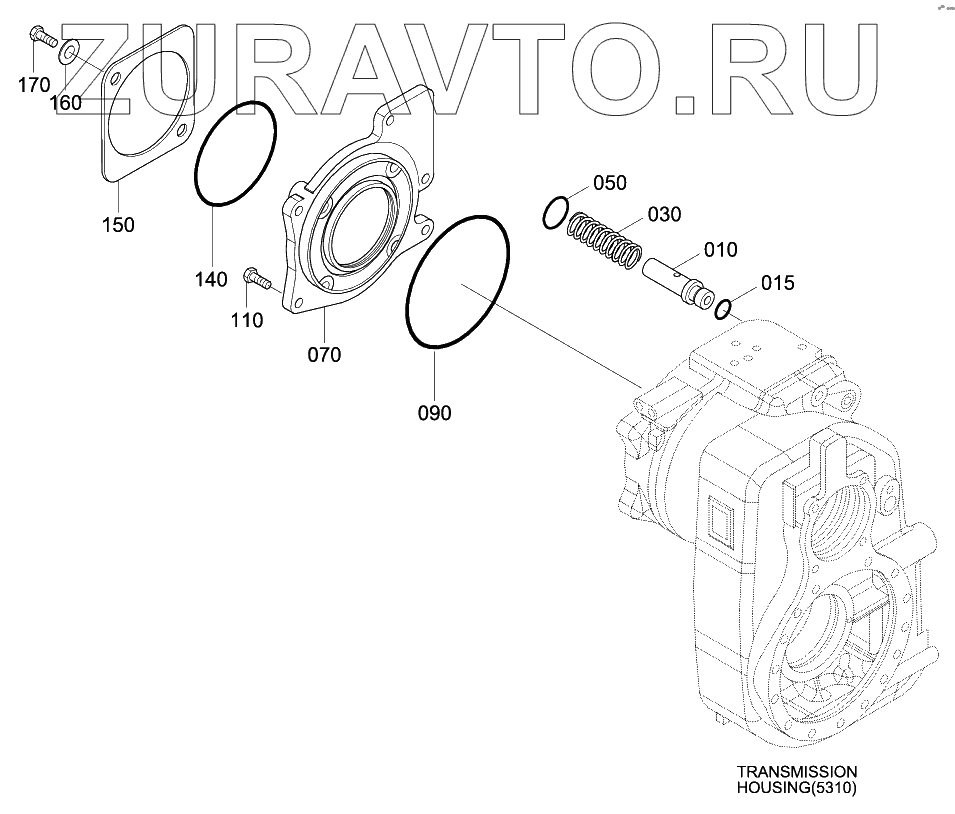 ZURAVTO.RU

170
160
150
140
110
070
090
050
030
010
015

TRANSMISSION
HOUSING(5310)