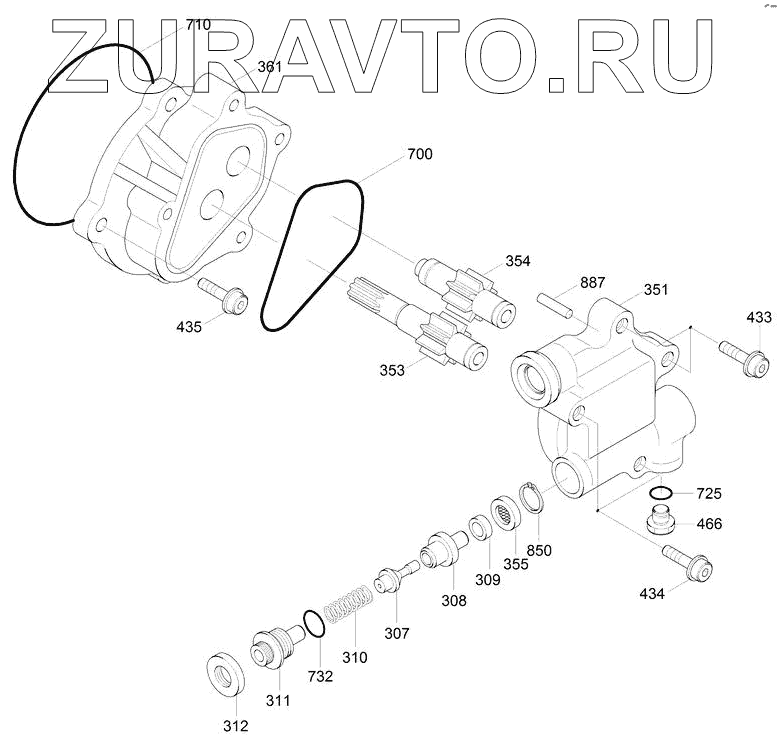 ZURAVTO.RU

710
361
700
354
887
351
433
435
353
725
466
850
355
309
308
434
307
310
732
311
312