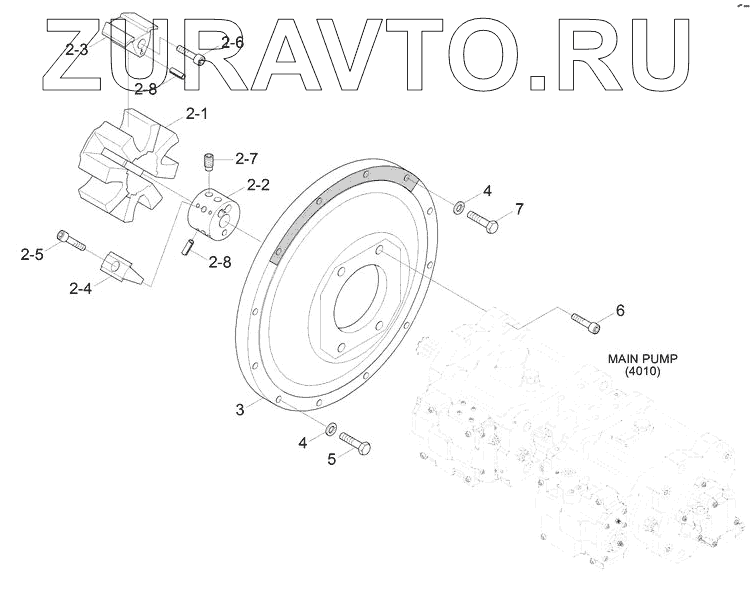 ZURAVTO.RU

2-3
2-6
2-8
2-1
2-7
2-2
4
7
2-5
2-8
2-4
6
MAIN PUMP
(4010)
3
4
5