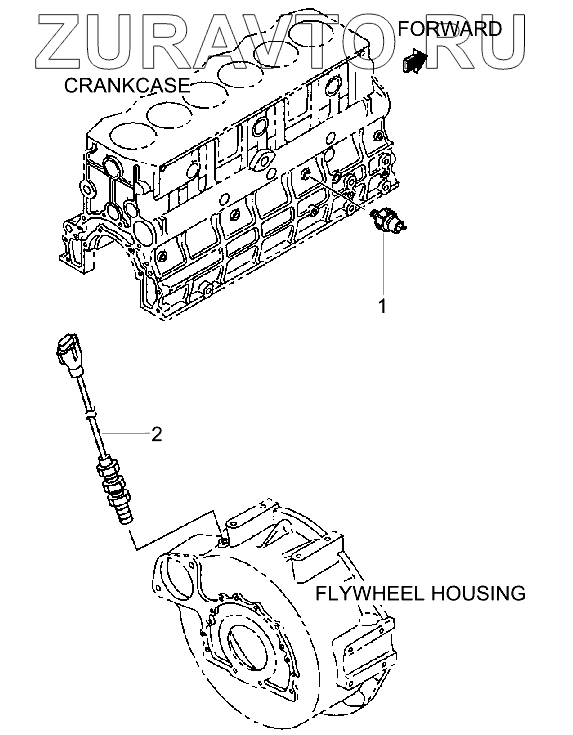 ZURAVTO.RU

FORWARD

CRANKCASE

1

2

FLYWHEEL HOUSING