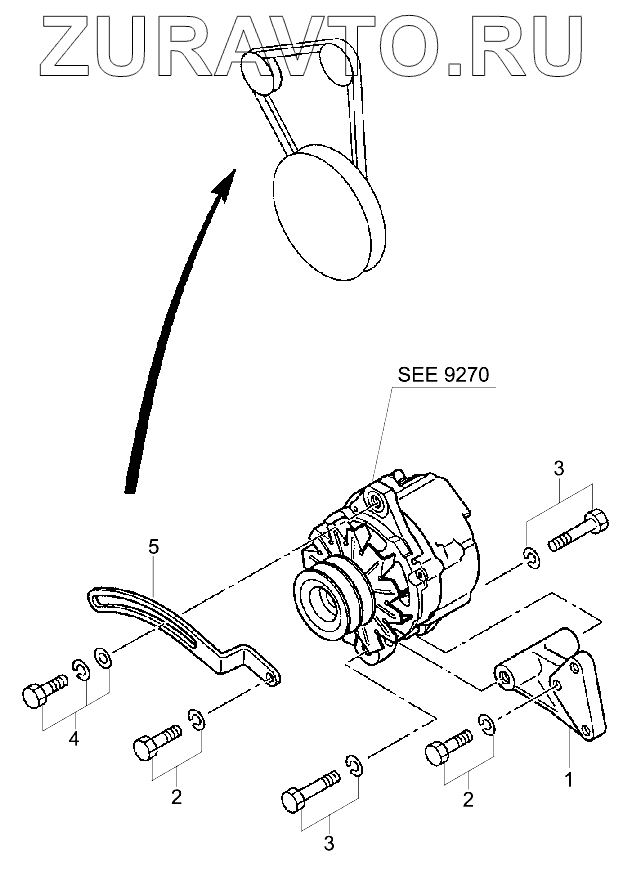 ZURAVTO.RU

SEE 9270

3

5

4

2

3

2

1