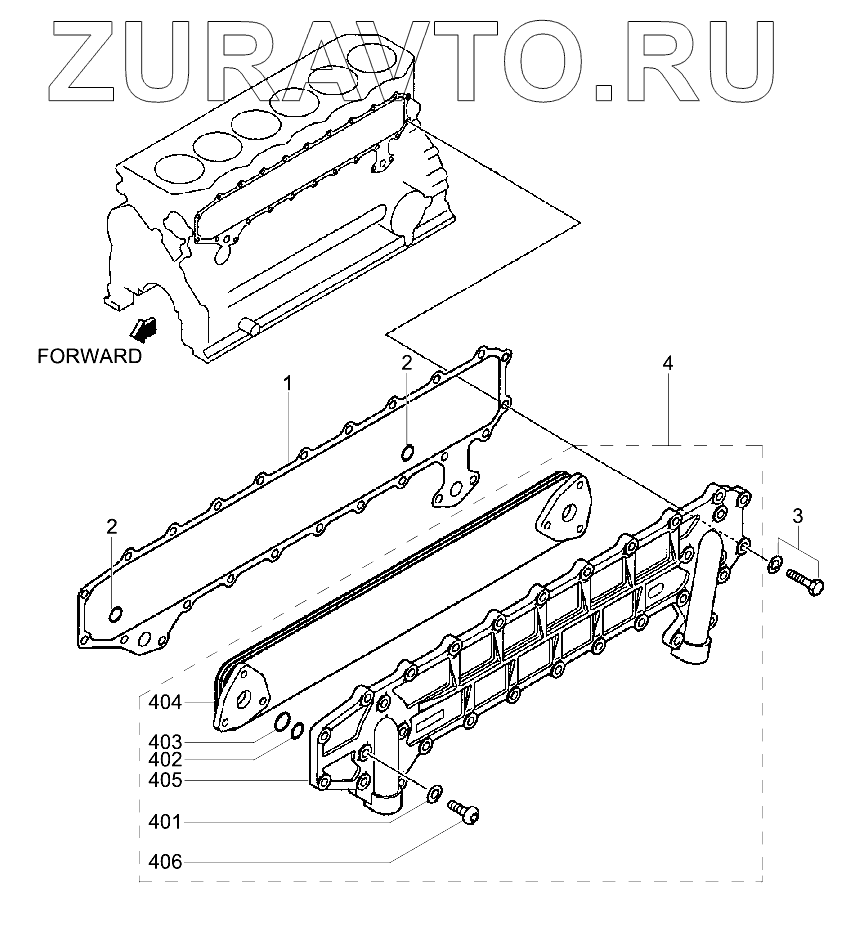 ZURAVTO.RU

FORWARD

1
2
4
2
3
404
403
402
405
401
406