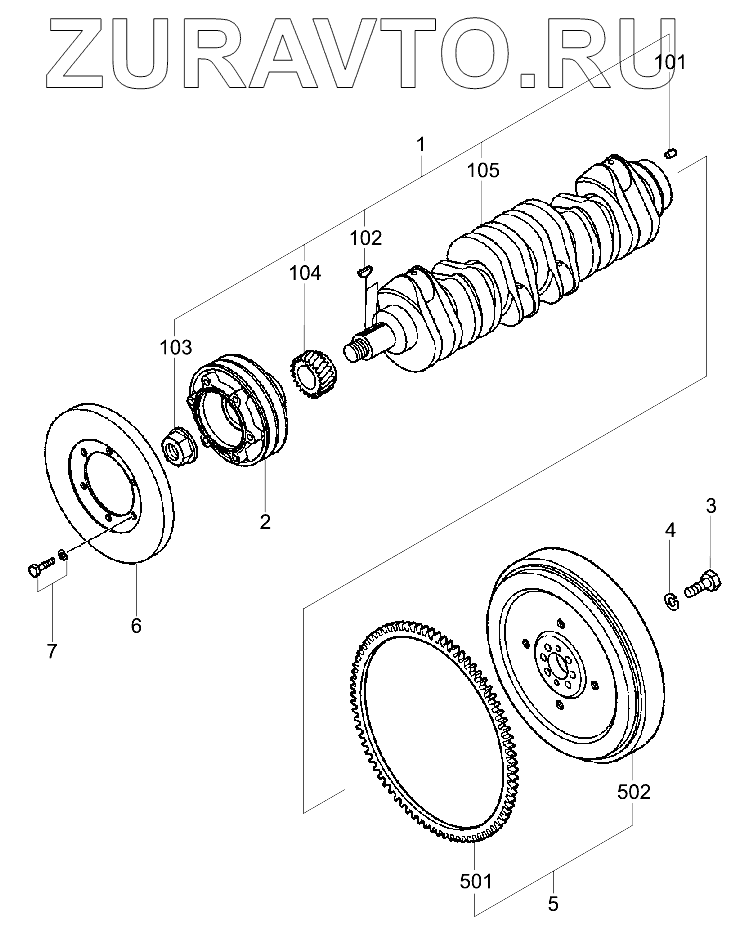 ZURAVTO.RU

101

1

105

102

104

103

2

3

4

6

7

502

501

5