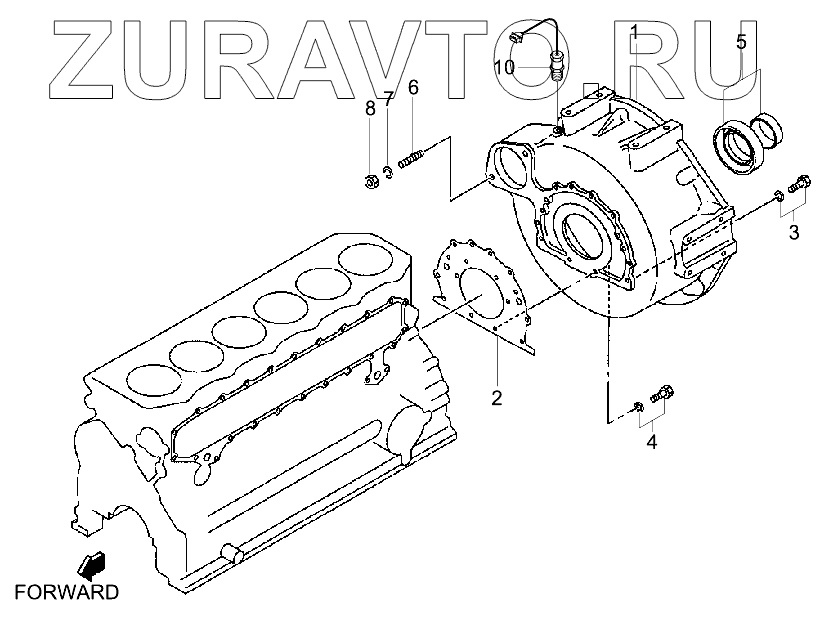 ZURAVTO.RU

1
5
10
8
7
6
3
2
4
FORWARD