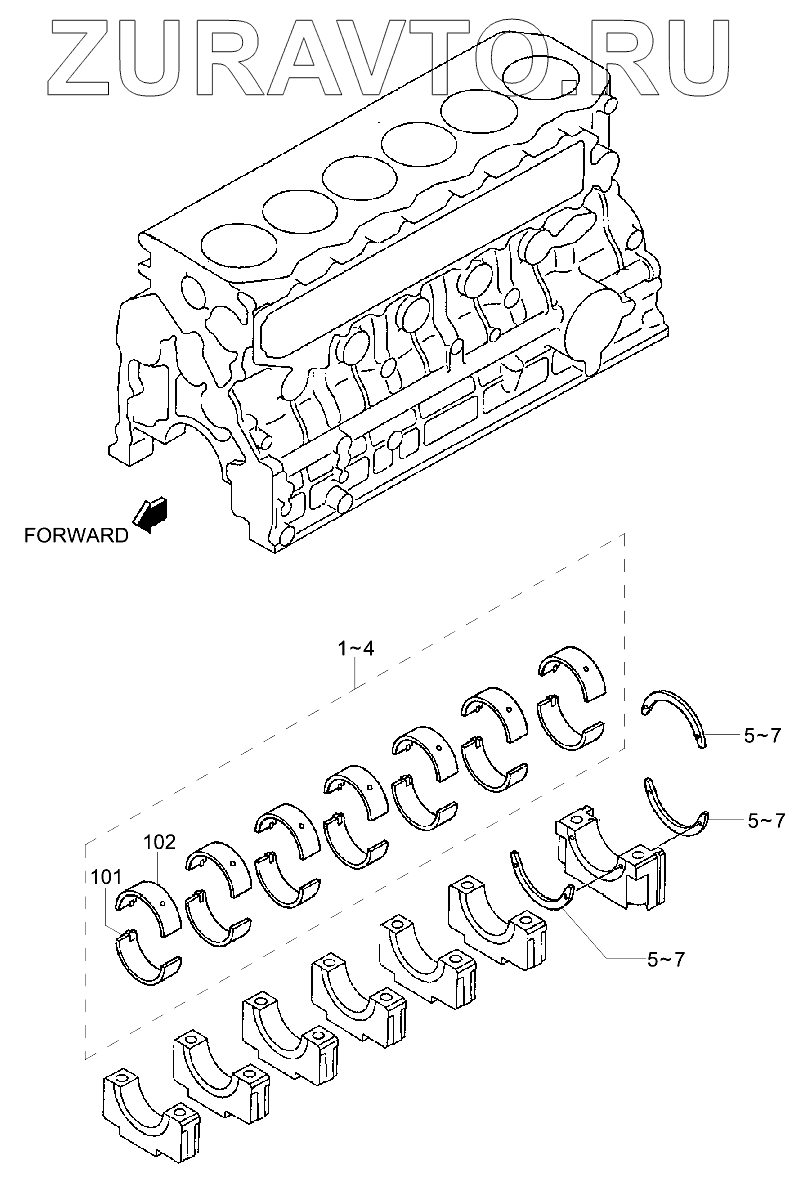 ZURAVTO.RU

FORWARD

1~4

5~7

5~7

102

101

5~7