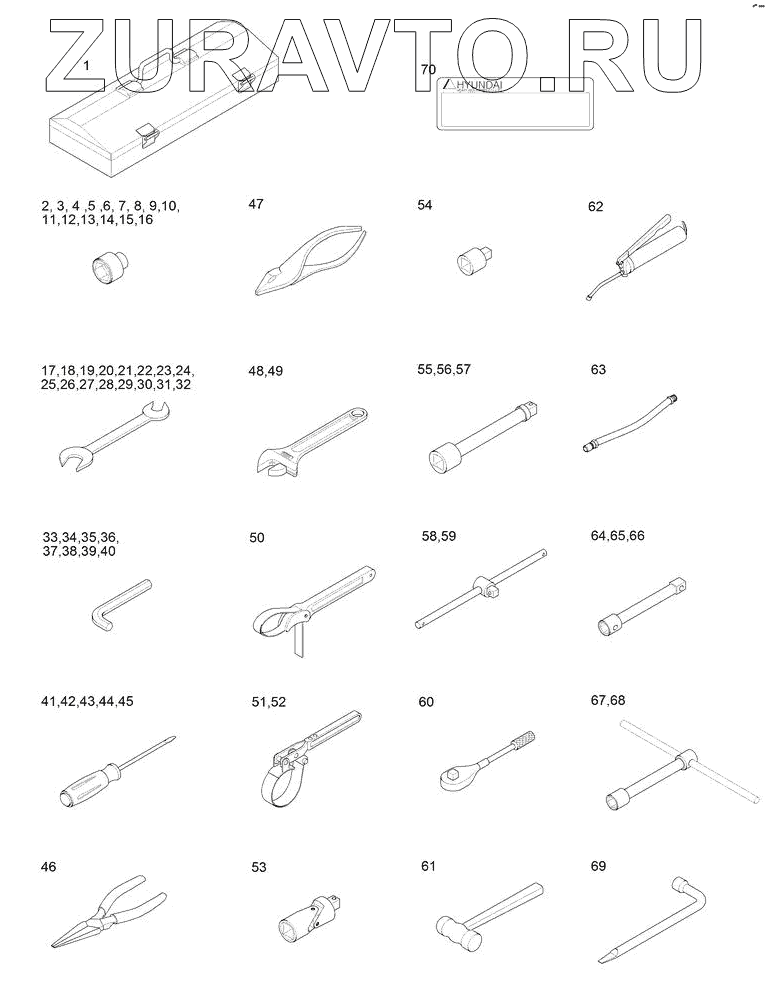 ZURAVTO.RU

1

70

HYUNDAI

2, 3, 4 ,5 ,6, 7, 8, 9,10, 11,12,13,14,15,16

47

54

62

17,18,19,20,21,22,23,24, 25,26,27,28,29,30,31,32

48,49

55,56,57

63

33,34,35,36, 37,38,39,40

50

58,59

64,65,66

41,42,43,44,45

51,52

60

67,68

46

53

61

69