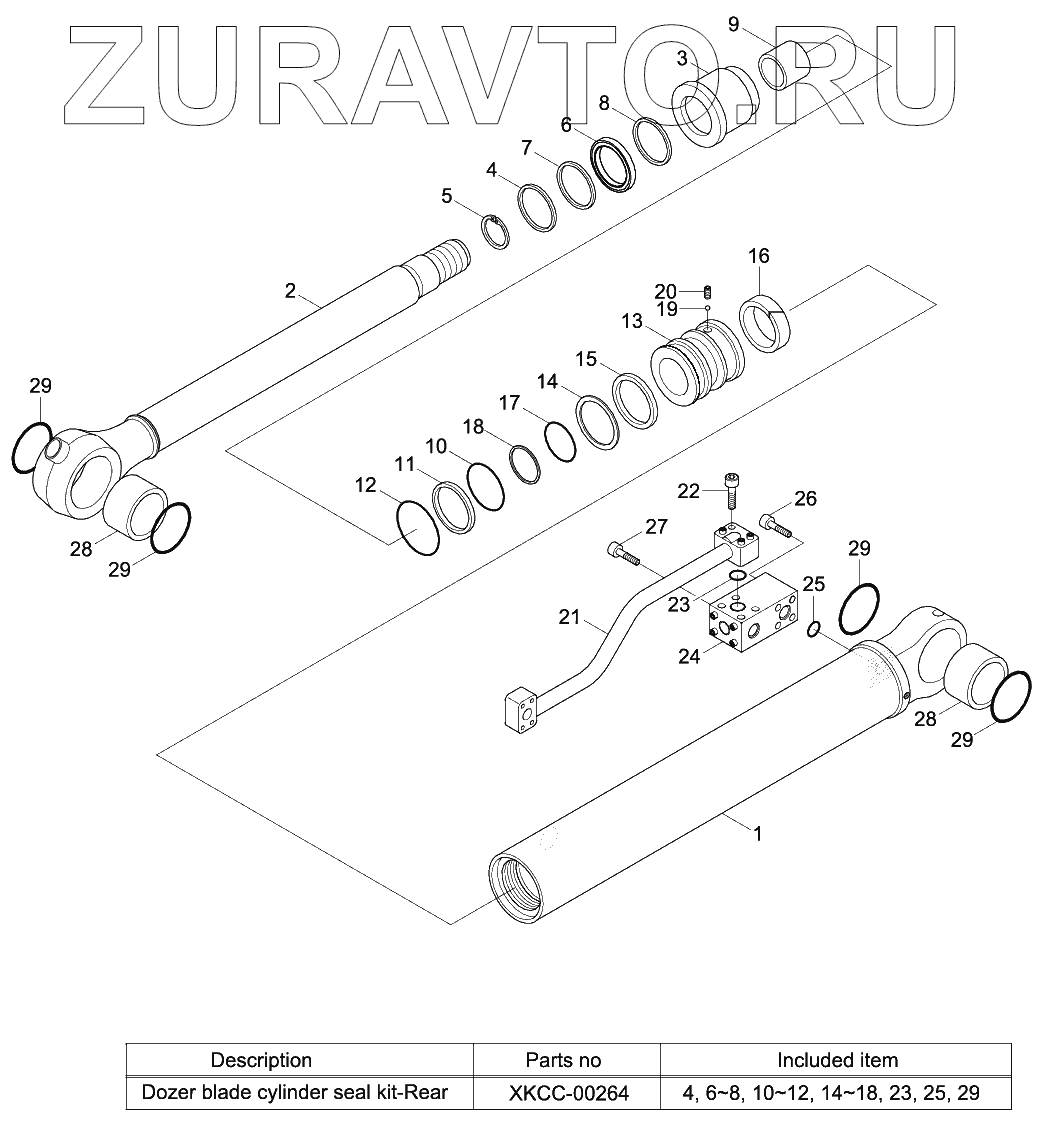 ZURAVTO.RU

9
3
8
6
7
4
5
2
16
20
19
13
15
14
17
18
10
11
12
29
28
29
22
26
27
23
25
29
21
24
28
29
1

| Description | Parts no | Included item |
|---|---|---|
| Dozer blade cylinder seal kit-Rear | XKCC-00264 | 4, 6~8, 10~12, 14~18, 23, 25, 29 |