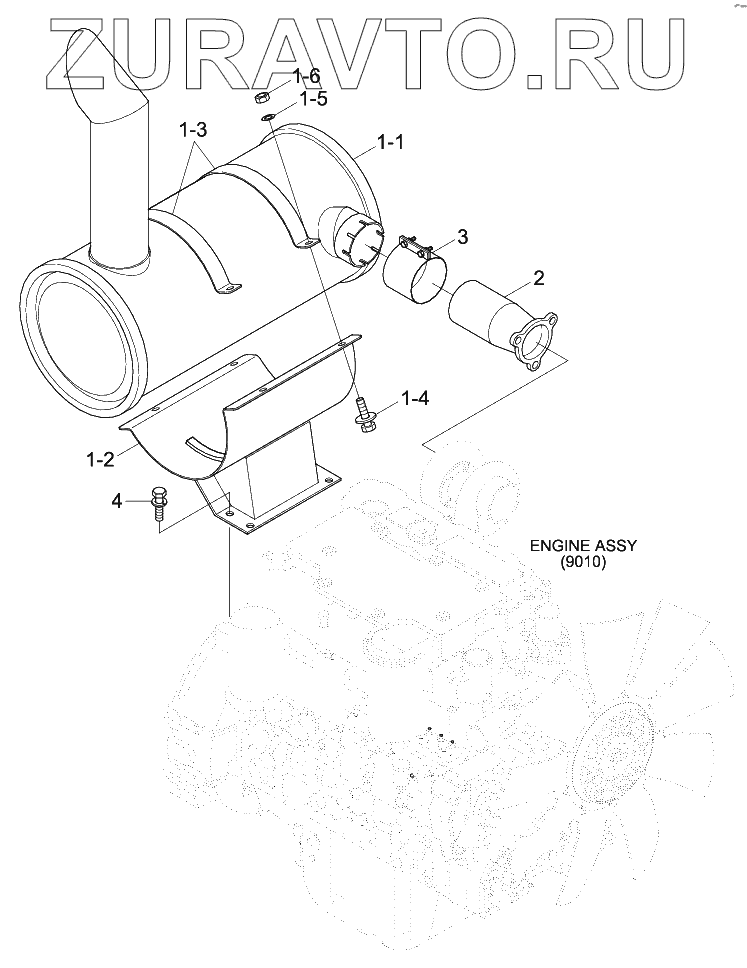 ZURAVTO.RU

1-6
1-5
1-3
1-1
3
2
1-4
1-2
4
ENGINE ASSY
(9010)