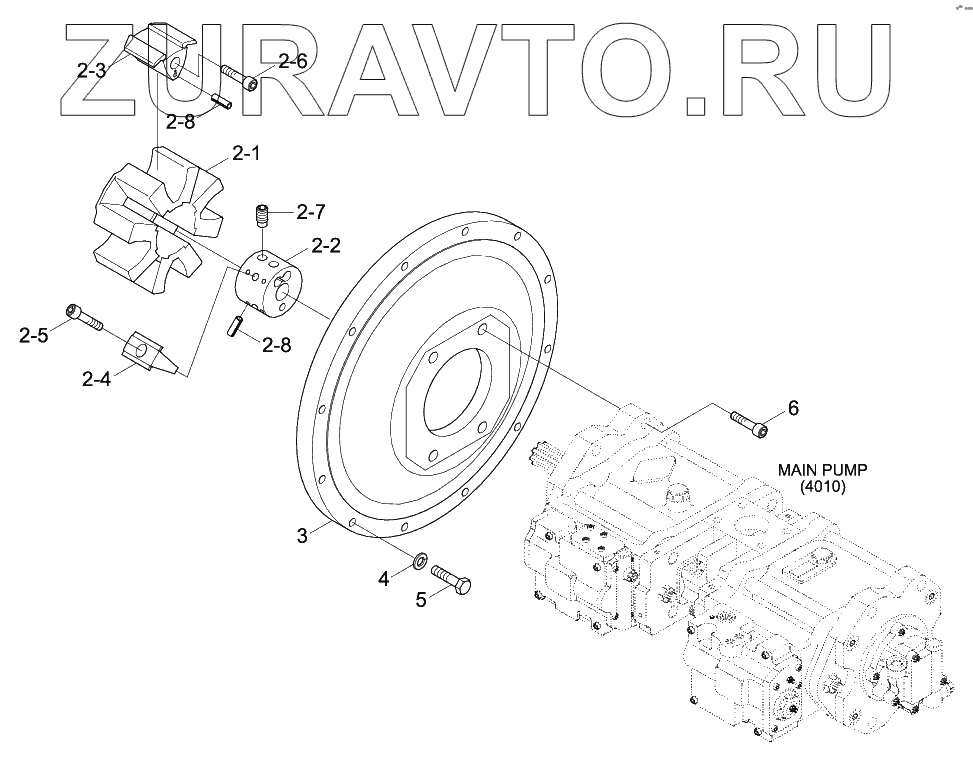 ZURAVTO.RU

2-3
2-6
2-8
2-1
2-7
2-2
2-5
2-8
2-4
6
MAIN PUMP
(4010)
3
4
5