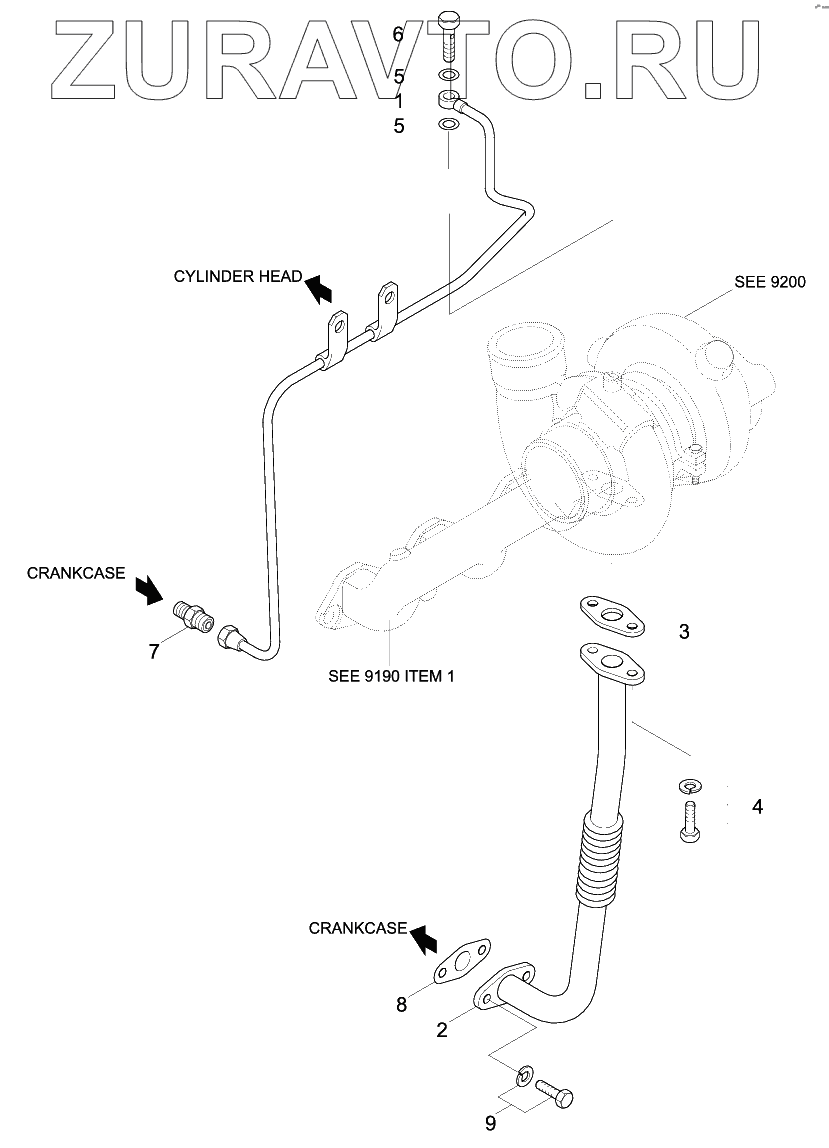 ZURAVTO.RU

6
5
1
5

CYLINDER HEAD

SEE 9200

CRANKCASE

7

SEE 9190 ITEM 1

3

4

CRANKCASE

8

2

9