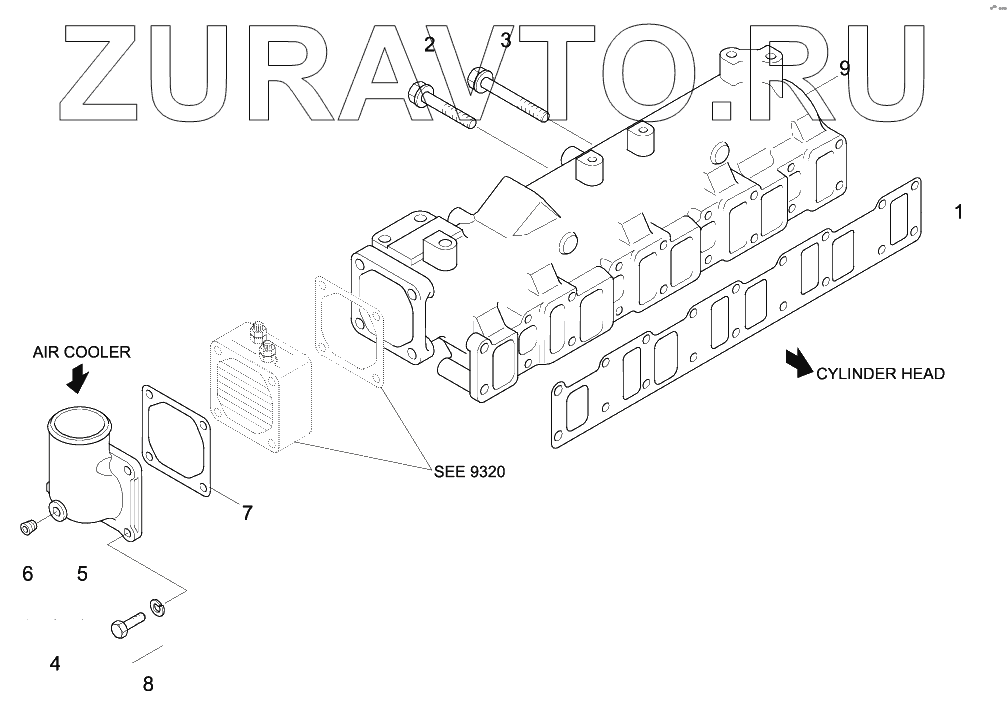 ZURAVTO.RU

2 3 9

1

AIR COOLER

CYLINDER HEAD

SEE 9320

7

6 5

4

8