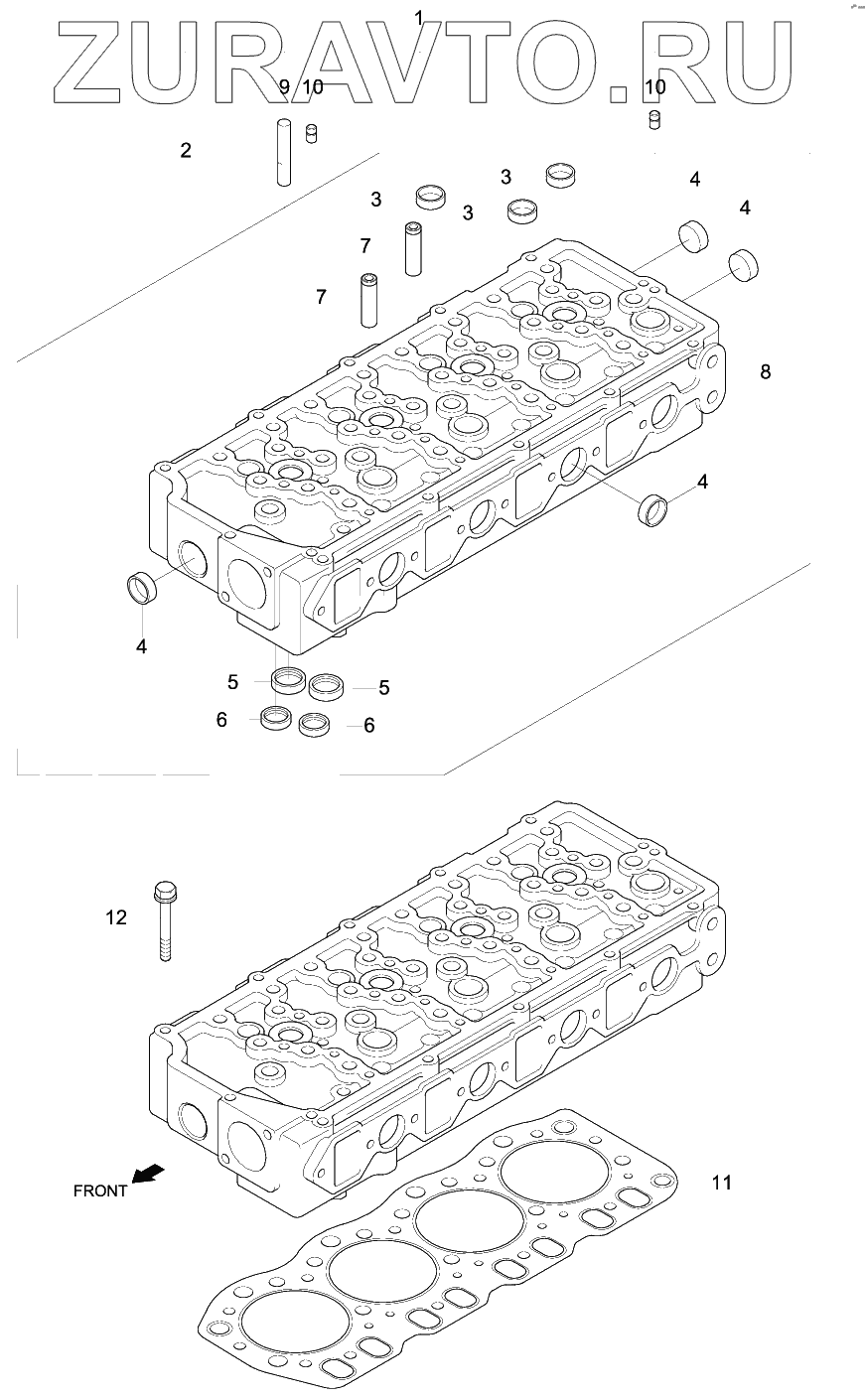 ZURAVTO.RU

1

9 10

10

2

3

3

3

4

4

7

7

8

4

4

5

5

6

6

12

FRONT

11