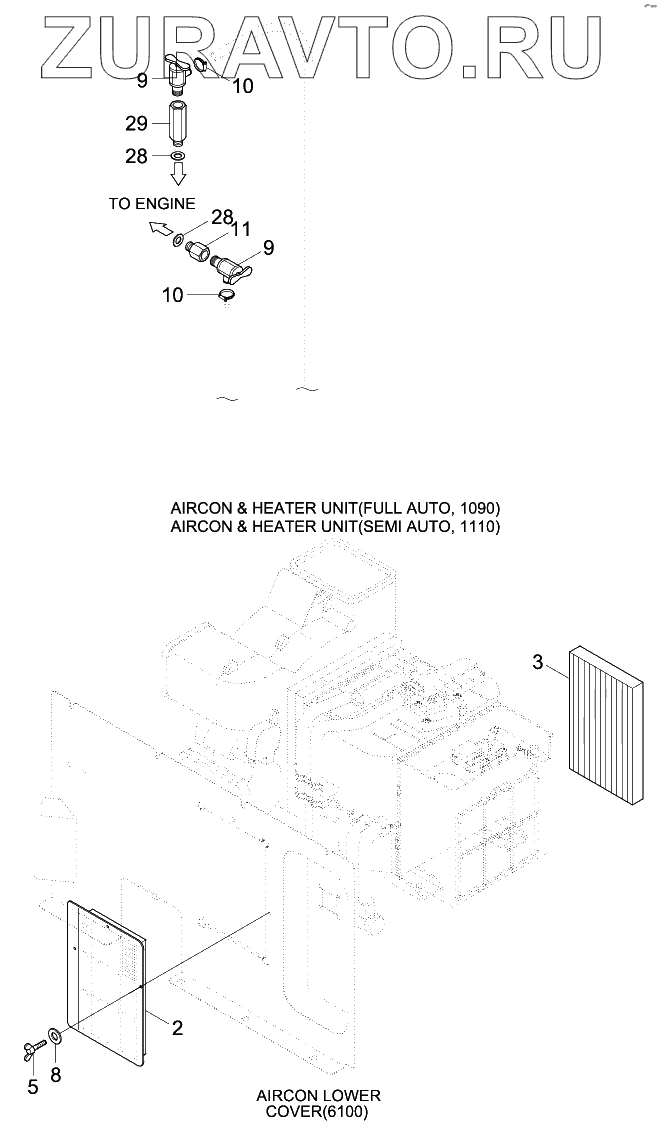 ZURAVTO.RU

9
10
29
28
TO ENGINE
28
11
9
10

AIRCON & HEATER UNIT(FULL AUTO, 1090)
AIRCON & HEATER UNIT(SEMI AUTO, 1110)

3
2
5
8

AIRCON LOWER COVER(6100)