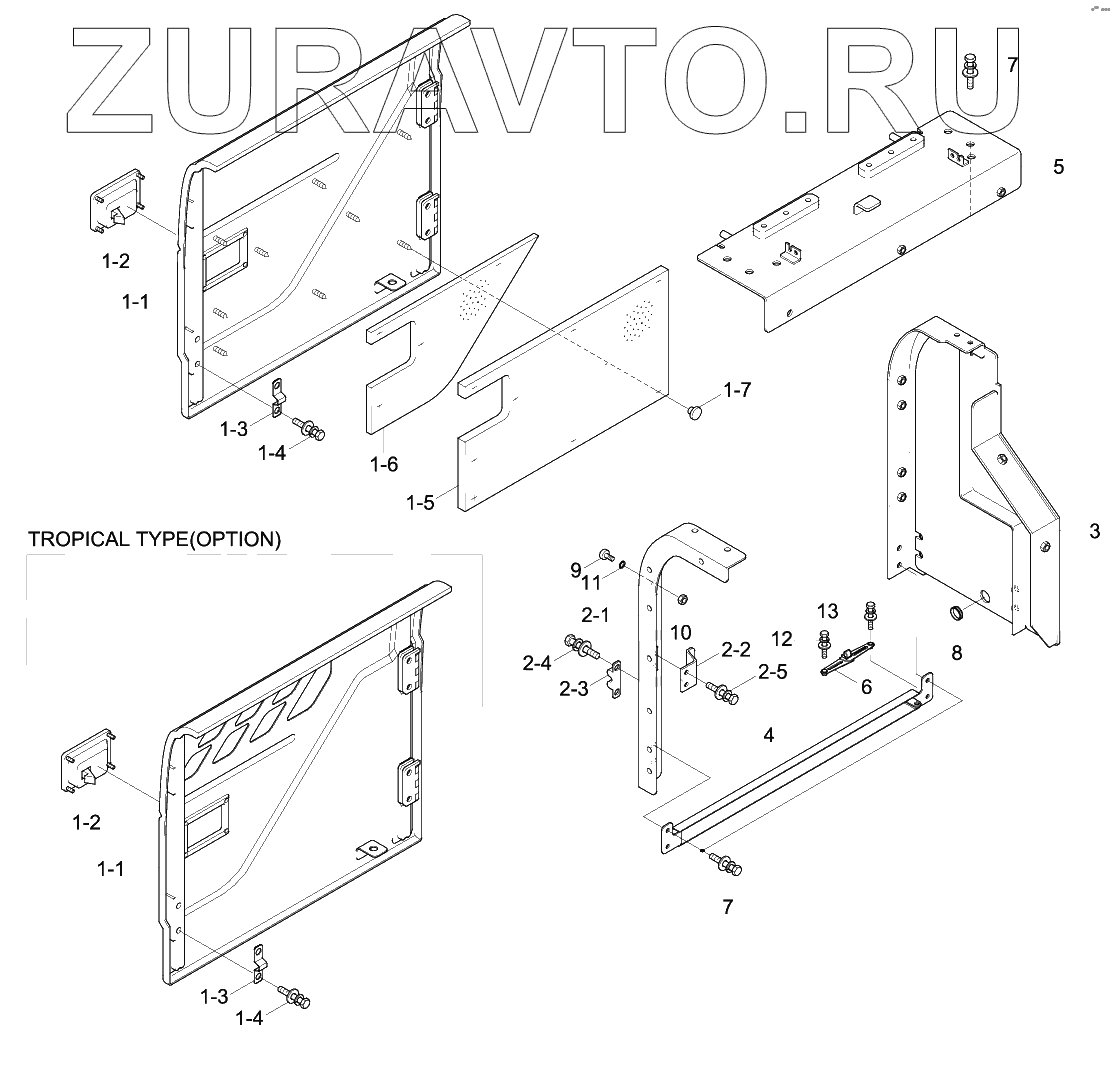 ZURAVTO.RU

7
5
1-2
1-1
1-7
1-3
1-4
1-6
1-5
3
TROPICAL TYPE(OPTION)
9
11
2-1
10
13
12
2-4
2-2
2-5
2-3
6
8
4
1-2
1-1
7
1-3
1-4