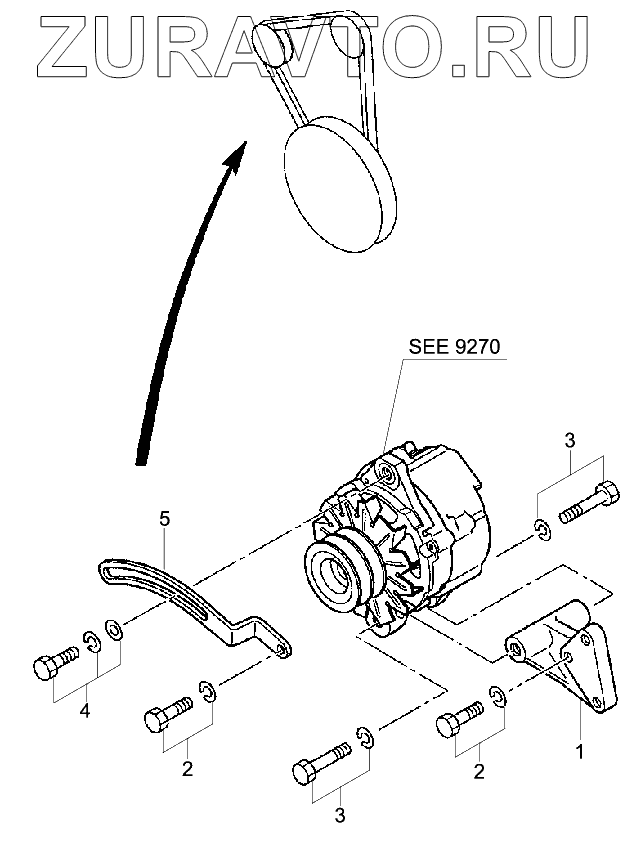 ZURAVTO.RU

SEE 9270

3

5

4

2

3

2

1