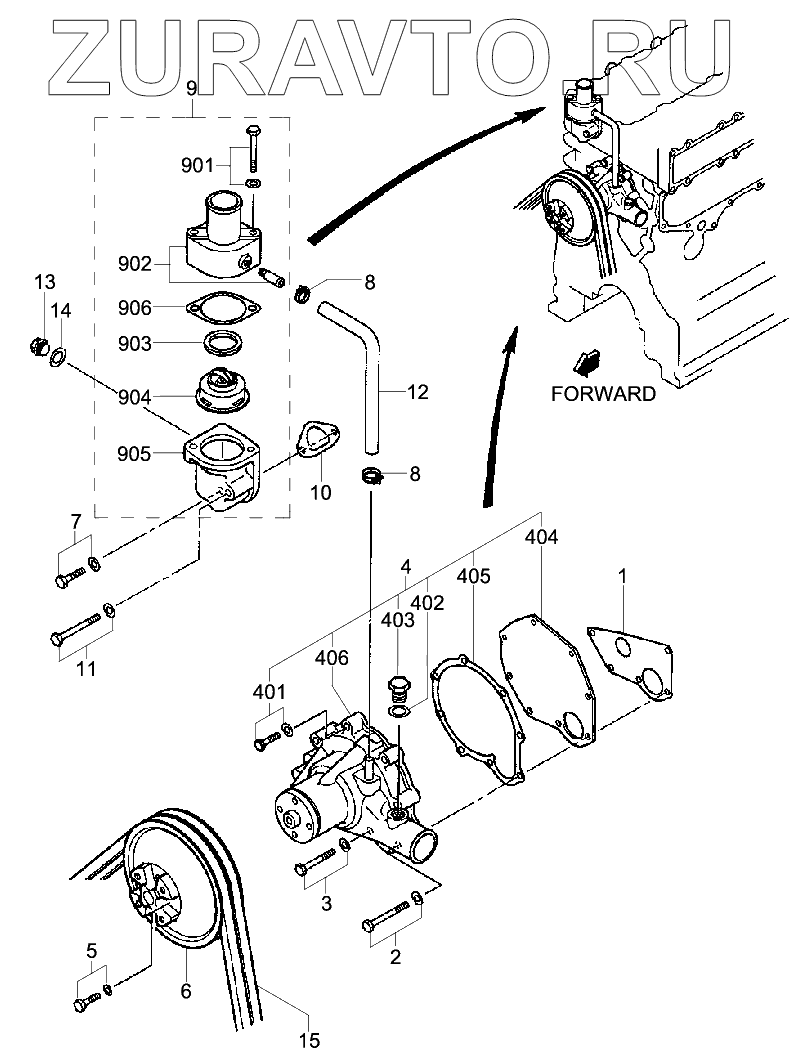 ZURAVTO.RU

9
901
902
906
903
904
905
13
14
8
12
8
10
7
11
FORWARD
4
404
405
402
403
406
401
1
3
2
5
6
15