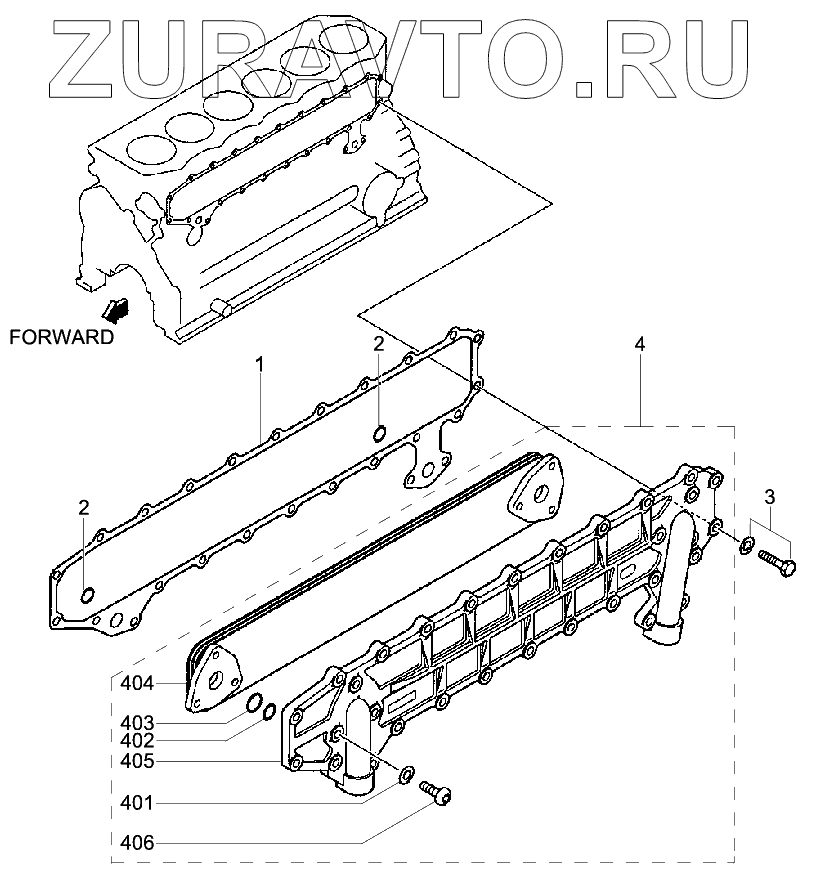 ZURAVTO.RU

FORWARD

1
2
4
2
3
404
403
402
405
401
406