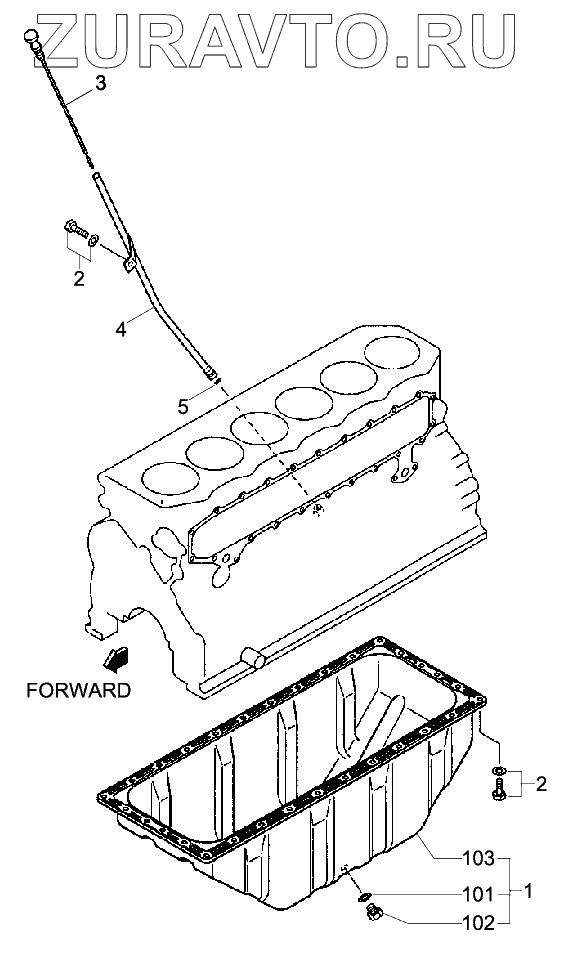 ZURAVTO.RU

3

2

4

5

FORWARD

2

103

101

1

102